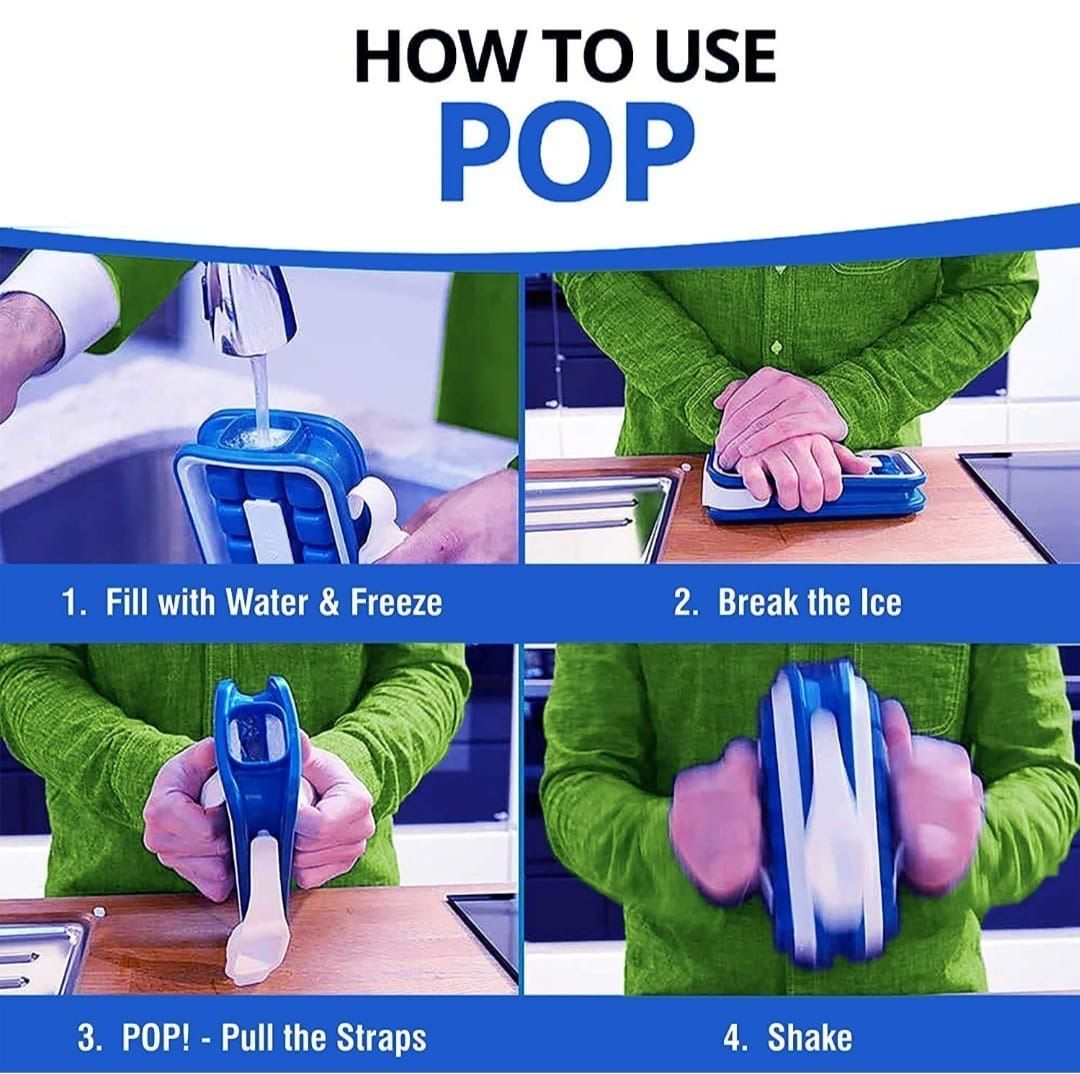 HOW TO USE
POP

1. Fill with Water & Freeze

2. Break the Ice

3. POP! - Pull the Straps

4. Shake