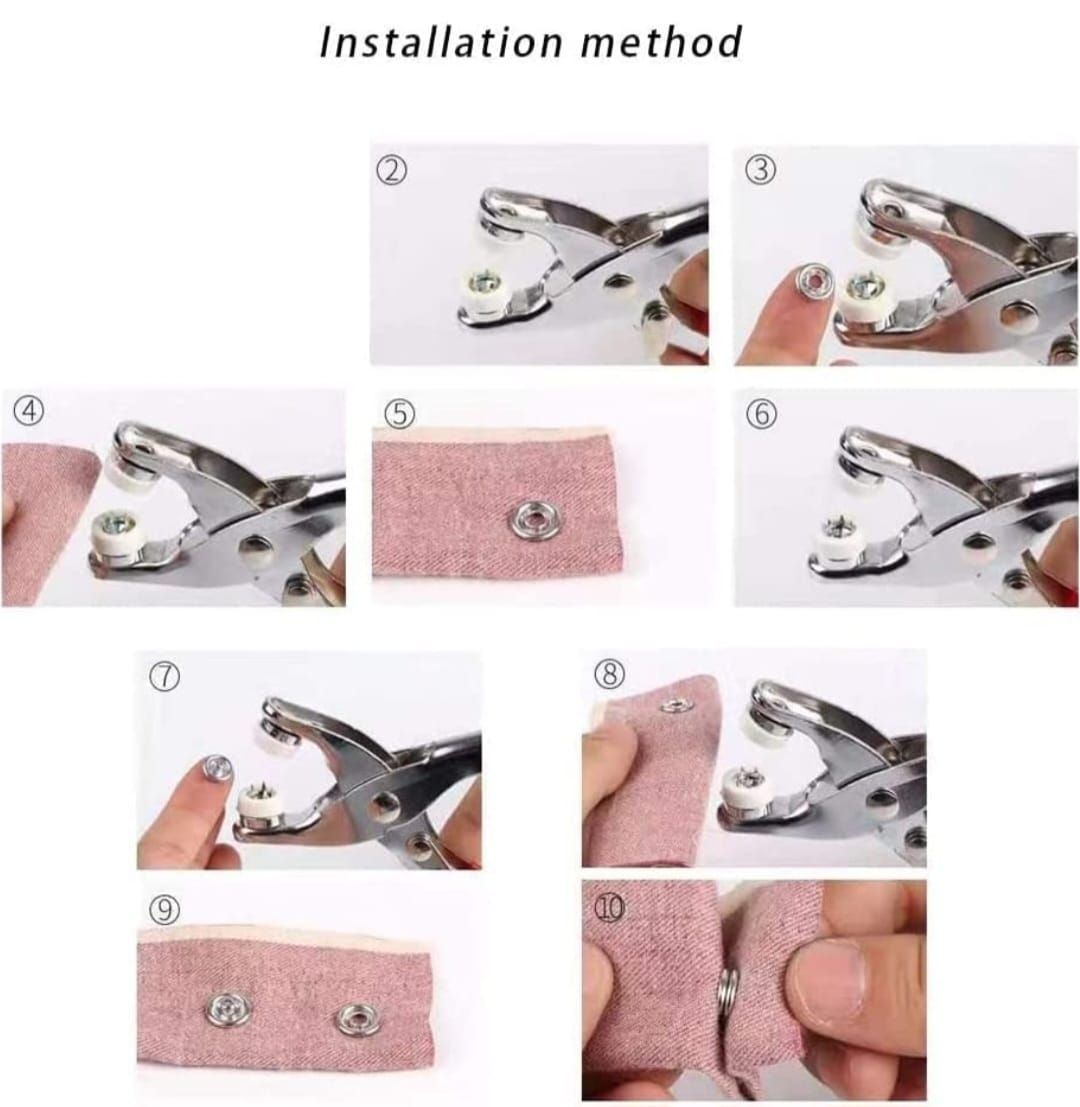 Installation method

②

③

④

⑤

⑥

⑦

⑧

⑨

⑩