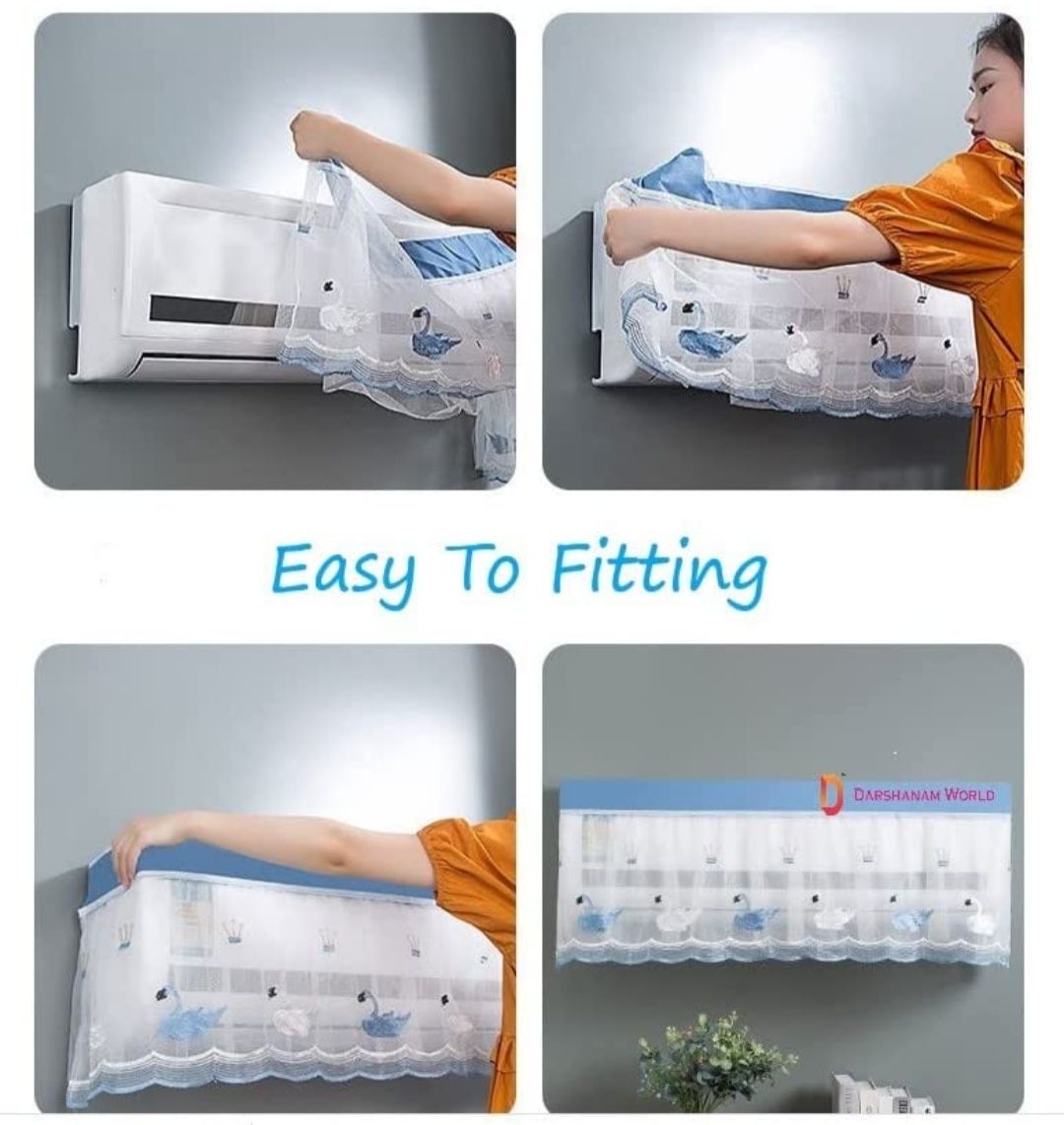 Easy To Fitting

DARSHANAM WORLD