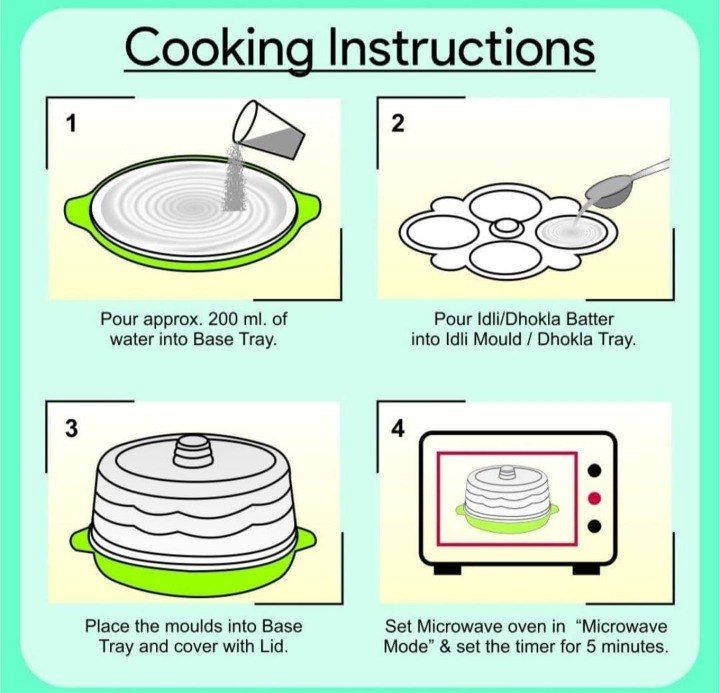 Cooking Instructions

1

Pour approx. 200 ml. of water into Base Tray.

2

Pour Idli/Dhokla Batter into Idli Mould / Dhokla Tray.

3

Place the moulds into Base Tray and cover with Lid.

4

Set Microwave oven in "Microwave Mode" & set the timer for 5 minutes.