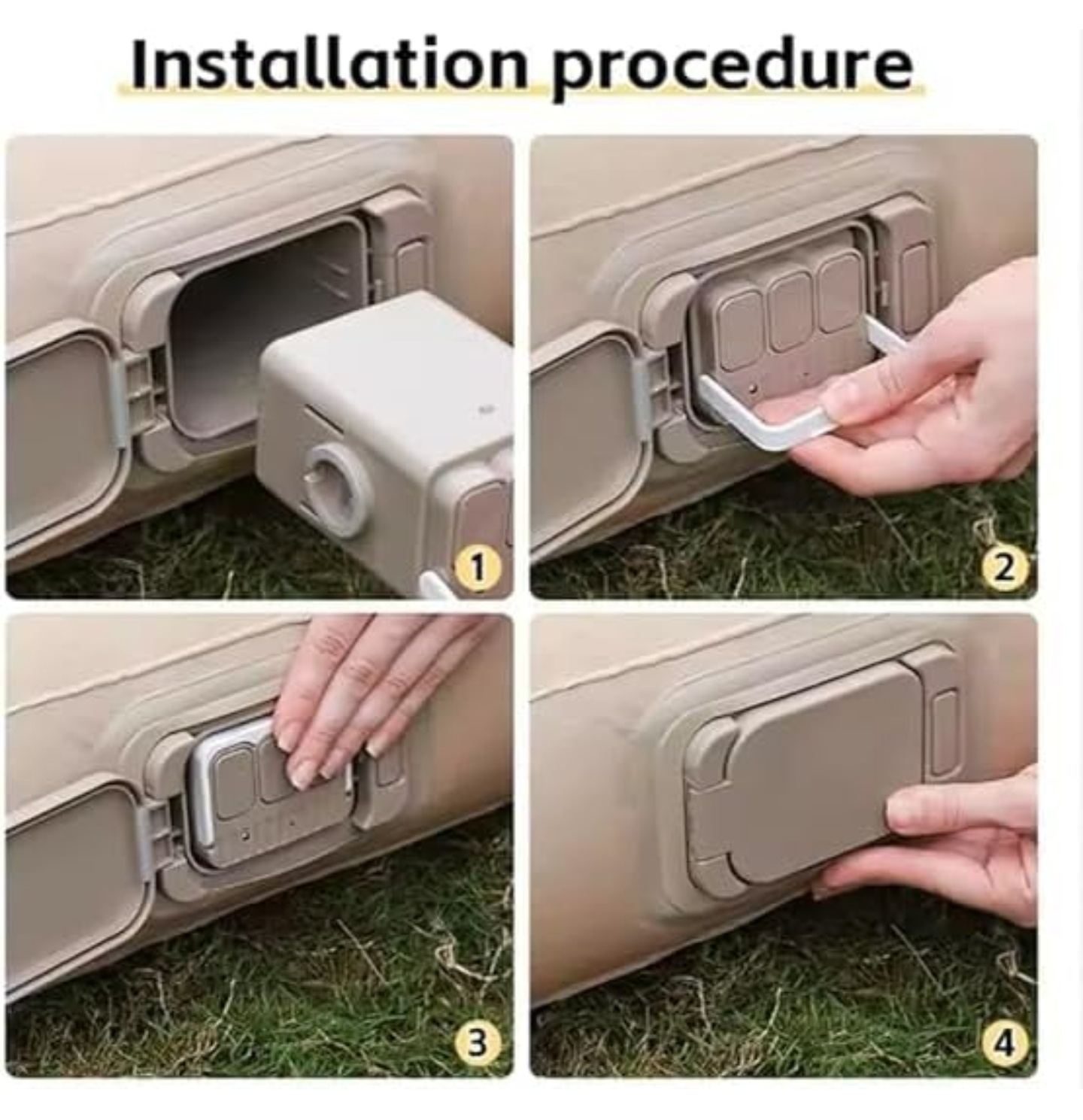 Installation procedure

1

2

3

4