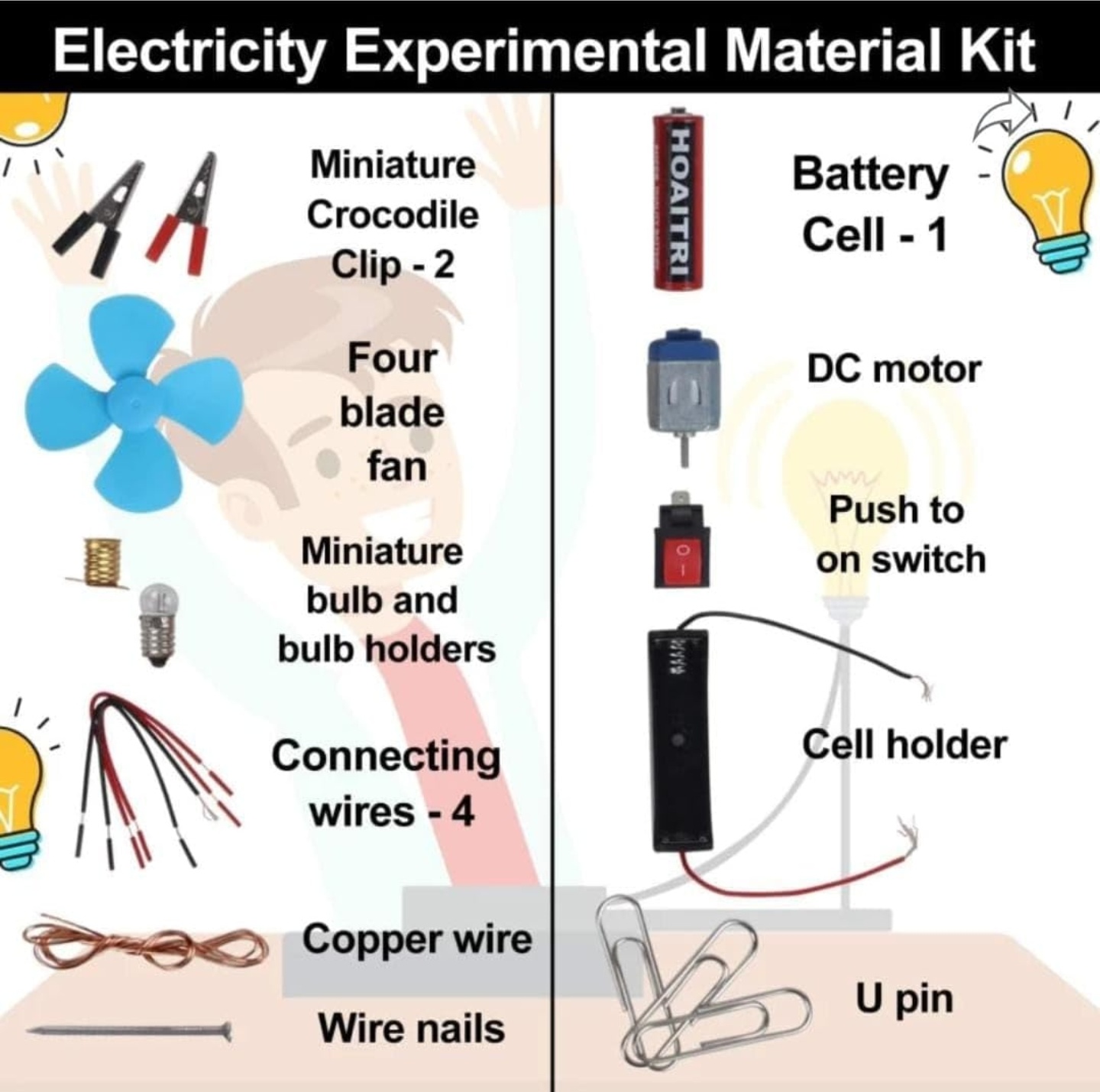 Electricity Experimental Material Kit

Miniature Crocodile Clip - 2

Four blade fan

Miniature bulb and bulb holders

Connecting wires - 4

Copper wire

Wire nails

HOAITRI

Battery Cell - 1

DC motor

Push to on switch

Cell holder

U pin