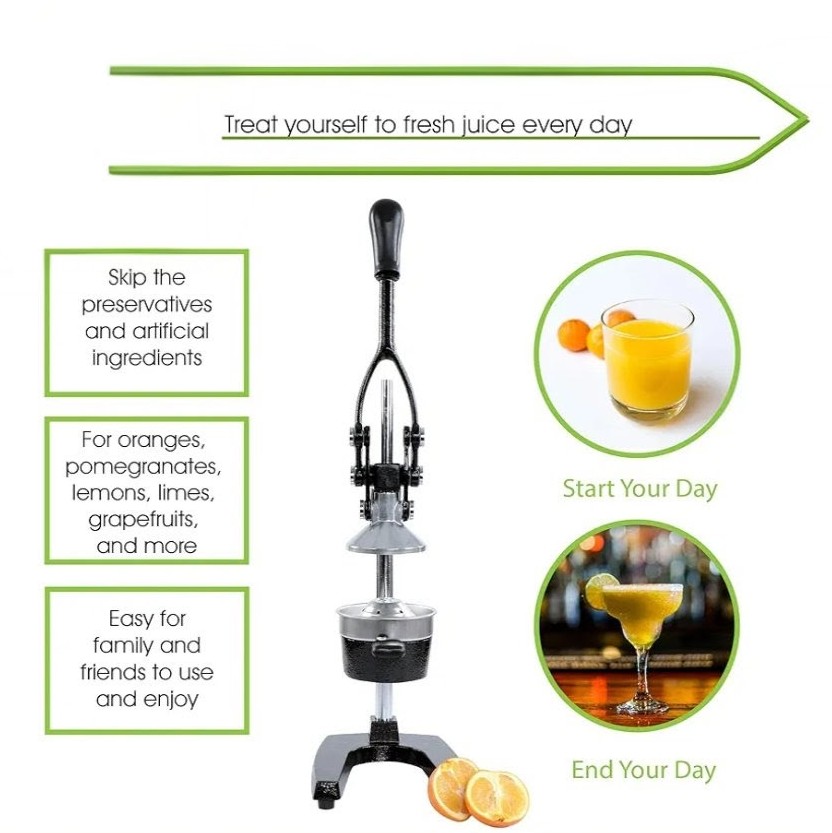 Treat yourself to fresh juice every day

Skip the preservatives and artificial ingredients

For oranges, pomegranates, lemons, limes, grapefruits, and more

Easy for family and friends to use and enjoy

Start Your Day

End Your Day