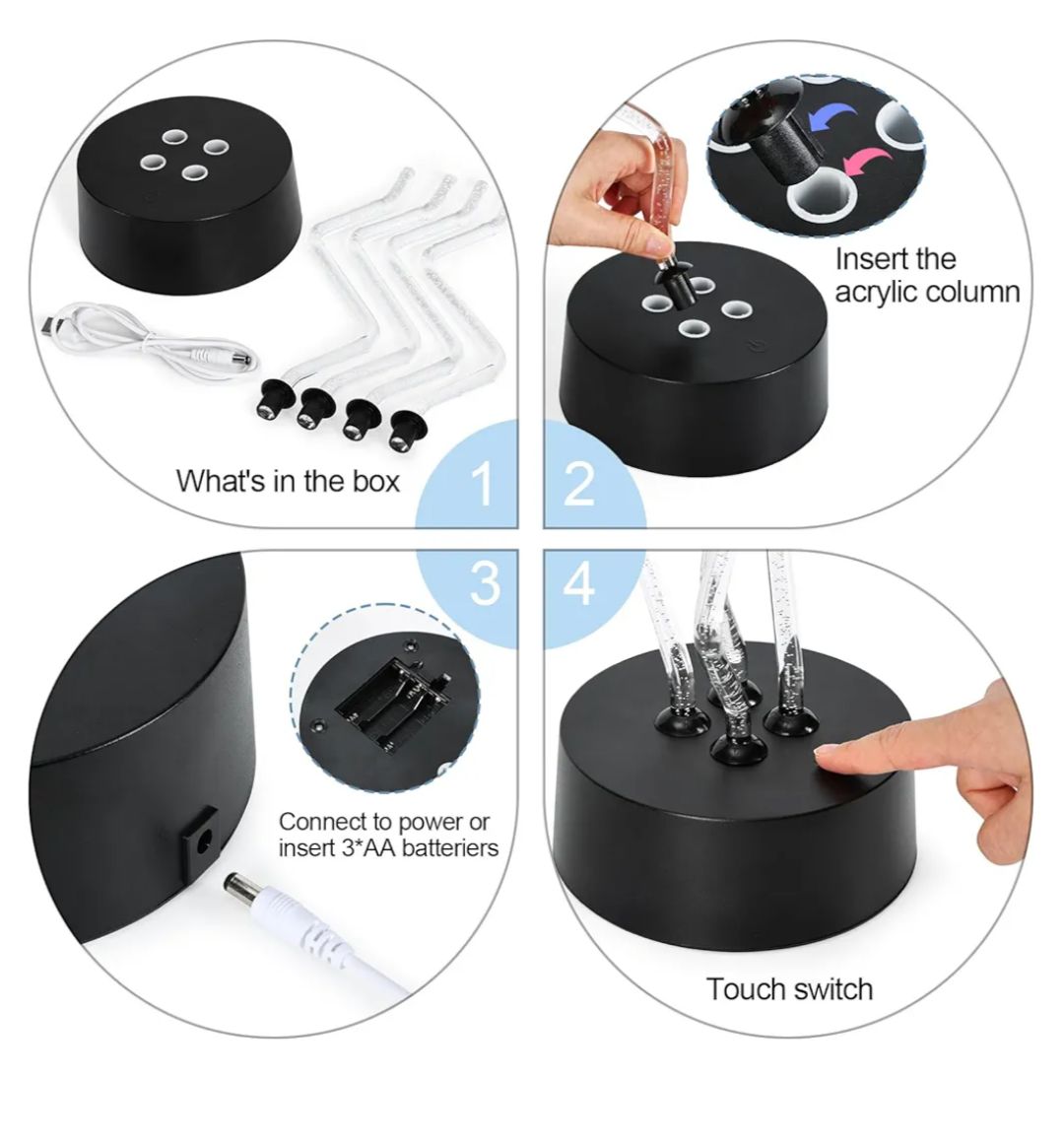 What's in the box

1

Insert the acrylic column

2

3

Connect to power or insert 3*AA batteriers

4

Touch switch