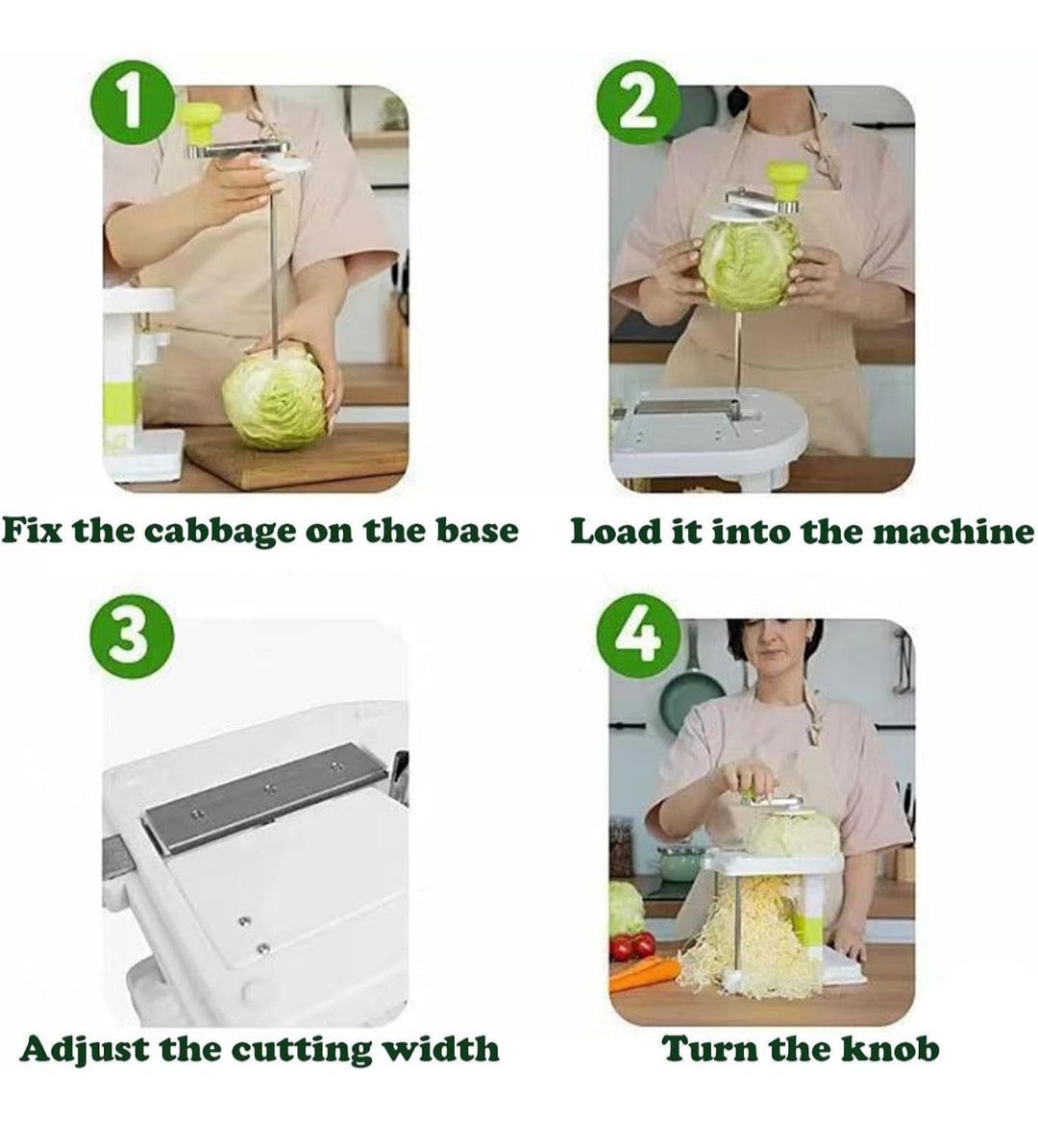 1

Fix the cabbage on the base

2

Load it into the machine

3

Adjust the cutting width

4

Turn the knob