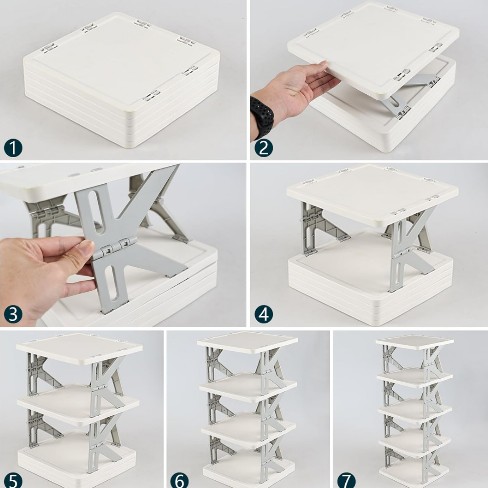 1
2
3
4
5
6
7