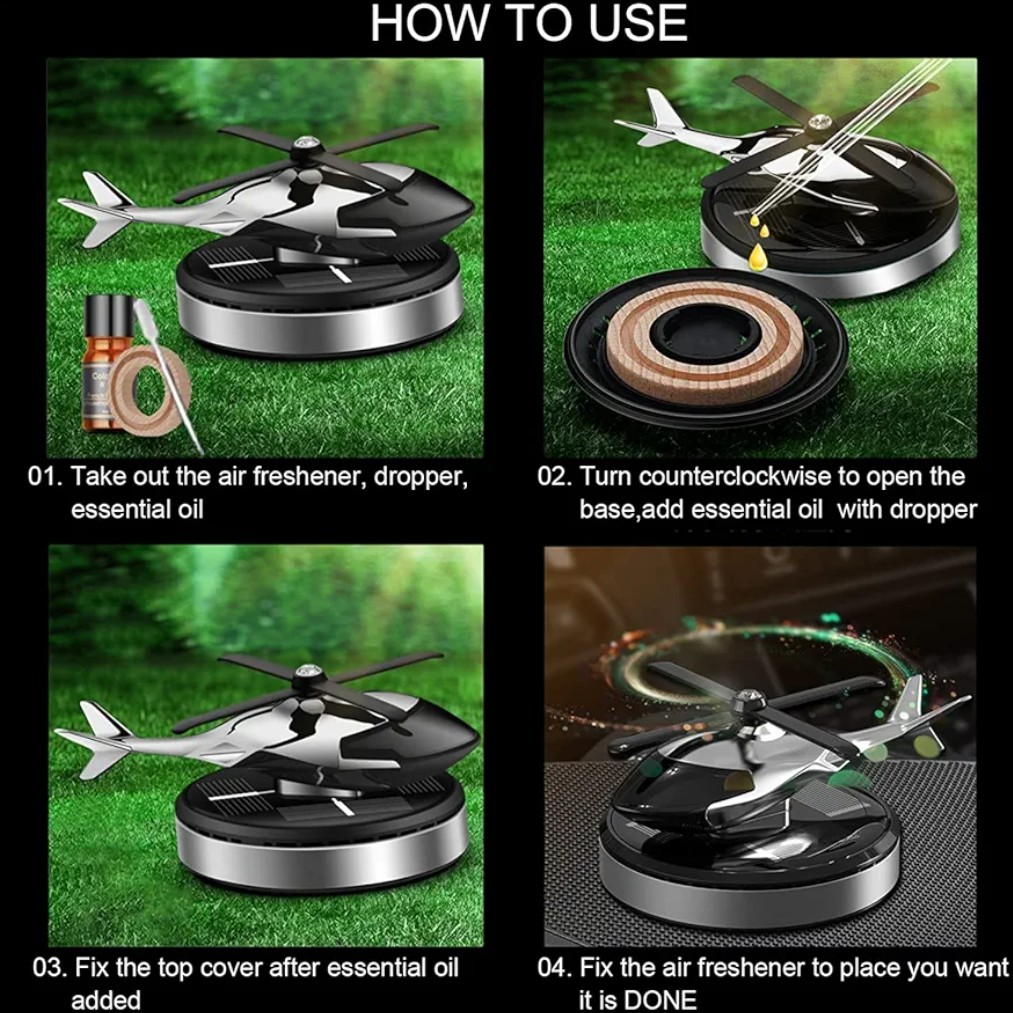 HOW TO USE

01. Take out the air freshener, dropper, essential oil

02. Turn counterclockwise to open the base,add essential oil  with dropper

03. Fix the top cover after essential oil added

04. Fix the air freshener to place you want it is DONE