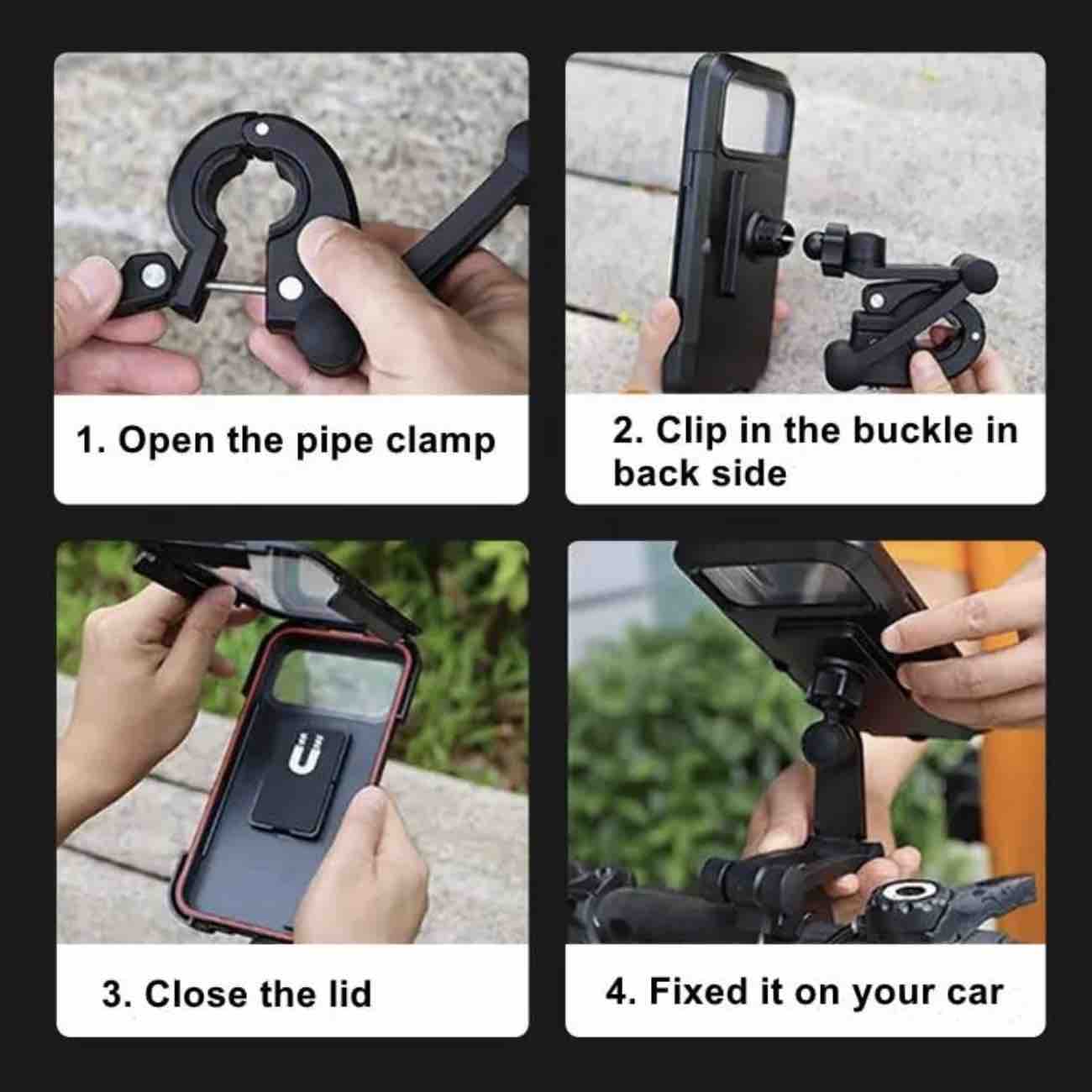 1. Open the pipe clamp

2. Clip in the buckle in back side

3. Close the lid

4. Fixed it on your car