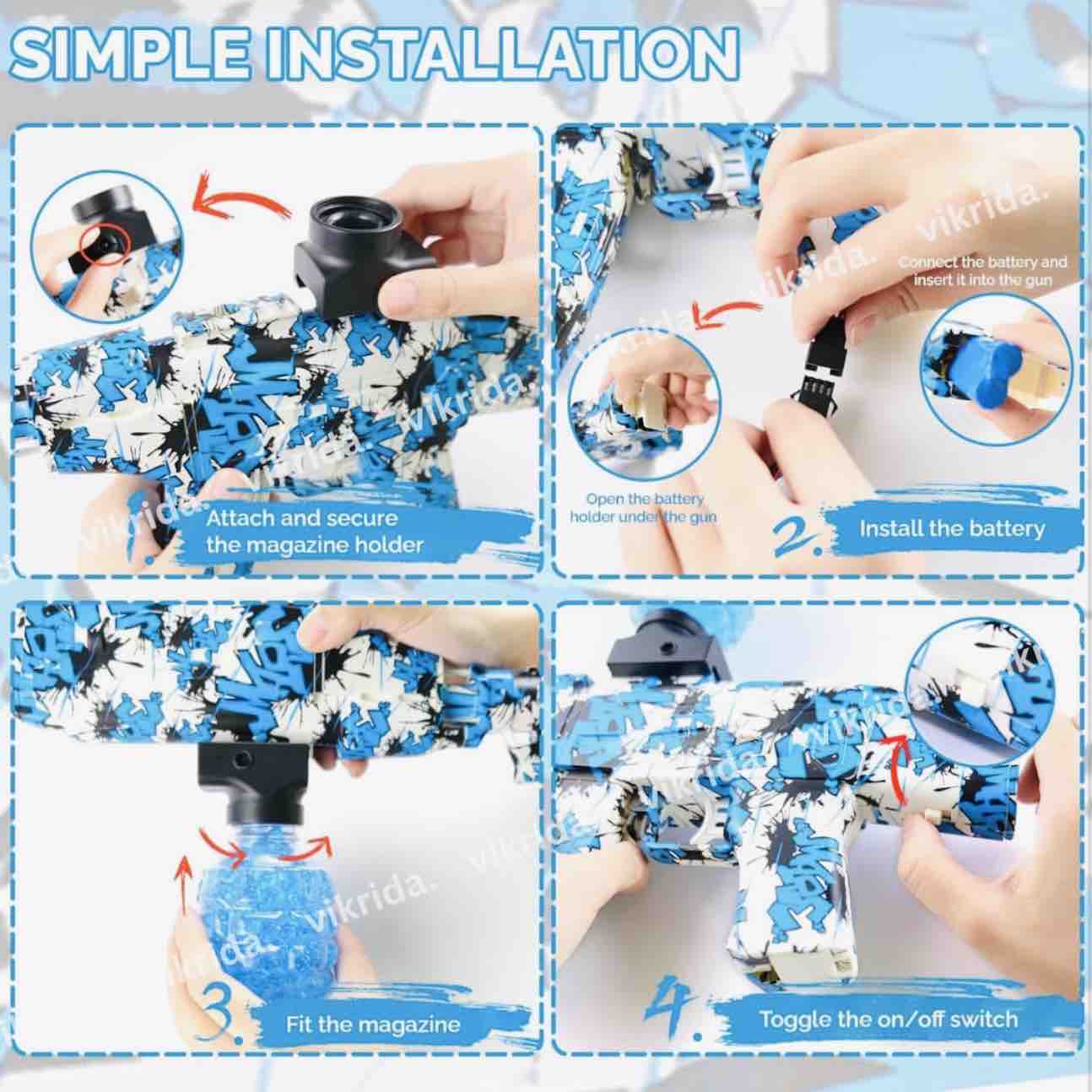 SIMPLE INSTALLATION

1. Attach and secure the magazine holder

Connect the battery and insert it into the gun

Open the battery holder under the gun

2. Install the battery

3. Fit the magazine

4. Toggle the on/off switch

vikrida.