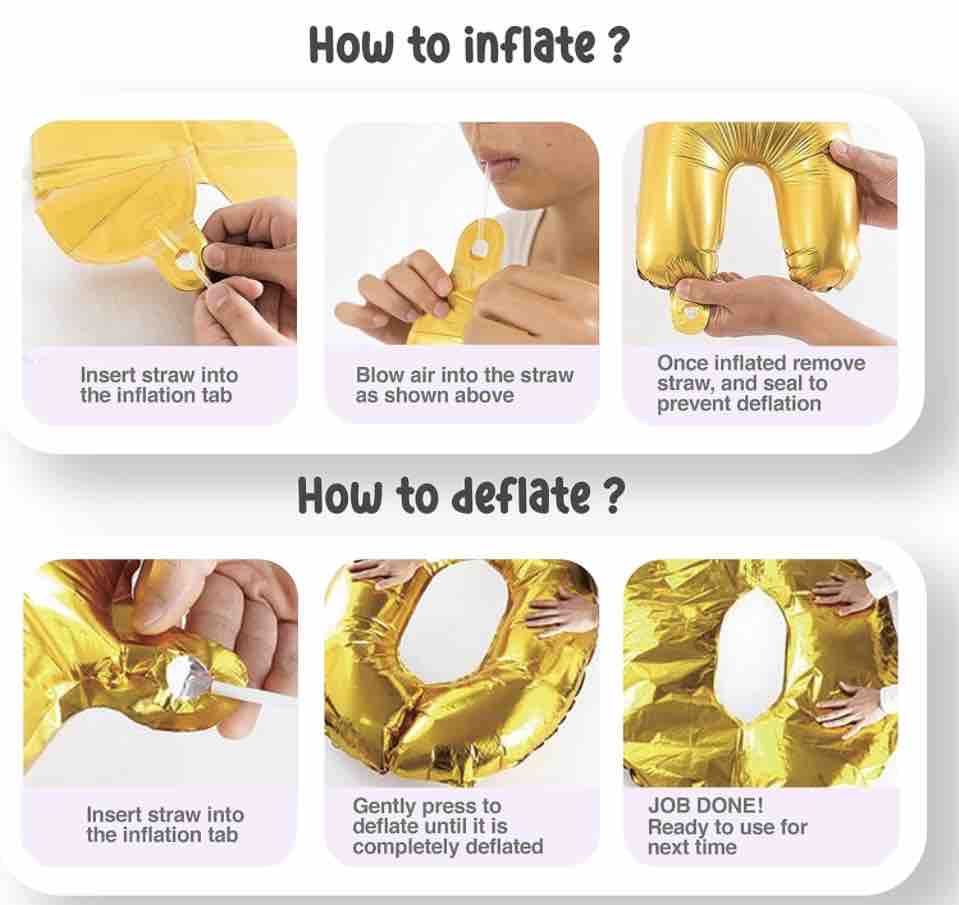 How to inflate ?

Insert straw into the inflation tab

Blow air into the straw as shown above

Once inflated remove straw, and seal to prevent deflation

How to deflate ?

Insert straw into the inflation tab

Gently press to deflate until it is completely deflated

JOB DONE! Ready to use for next time