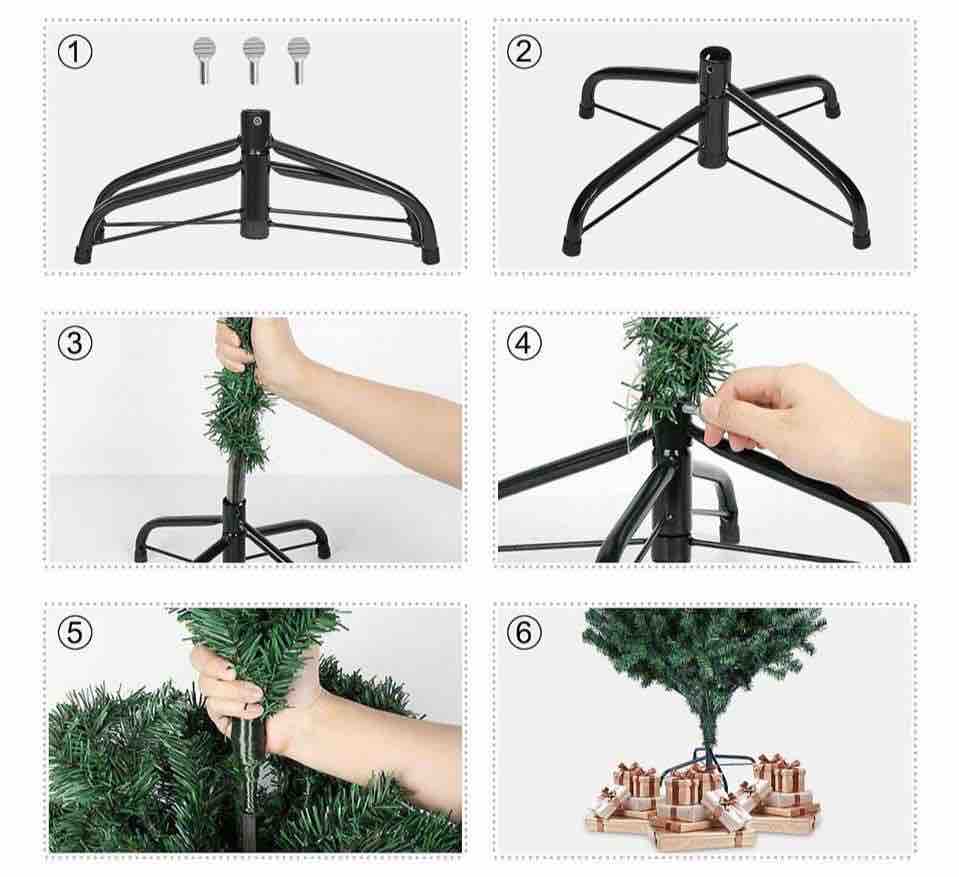 ①

②

③

④

⑤

⑥