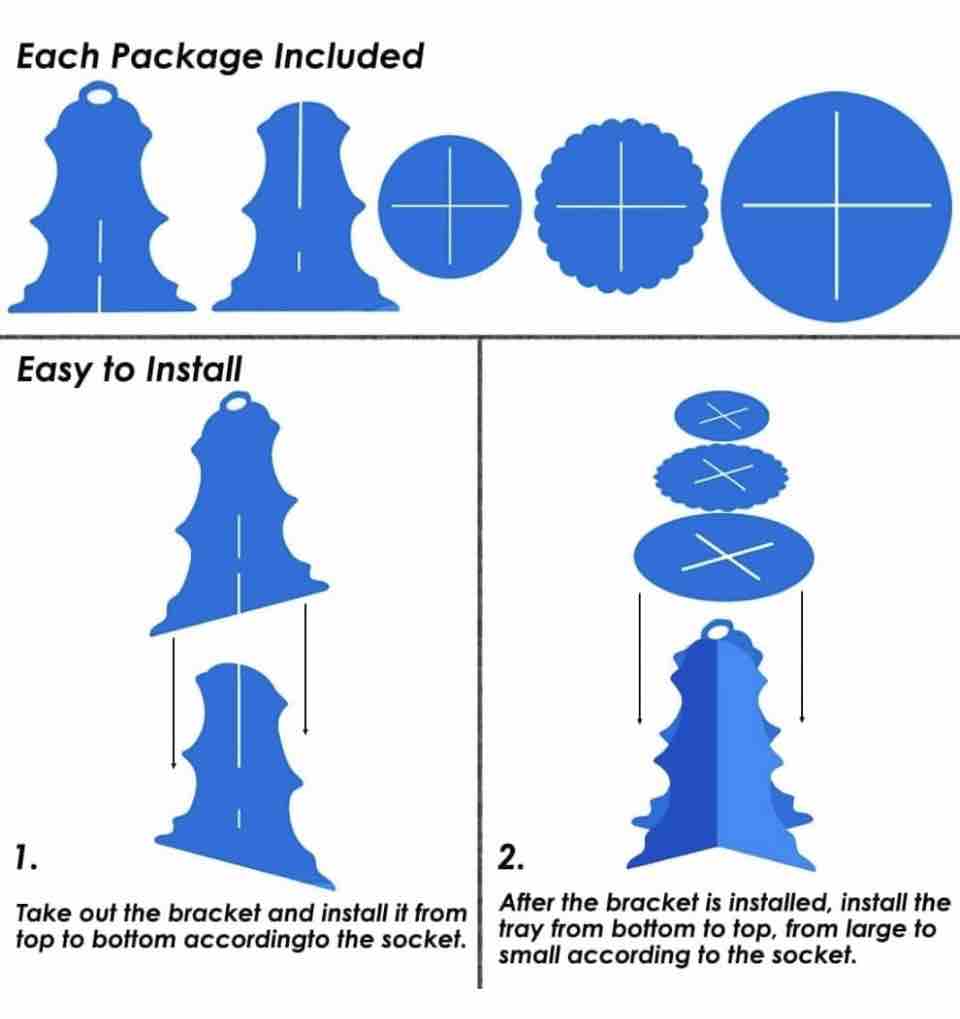 Each Package Included

Easy to Install

1.

Take out the bracket and install it from top to bottom accordingto the socket.

2.

After the bracket is installed, install the tray from bottom to top, from large to small according to the socket.