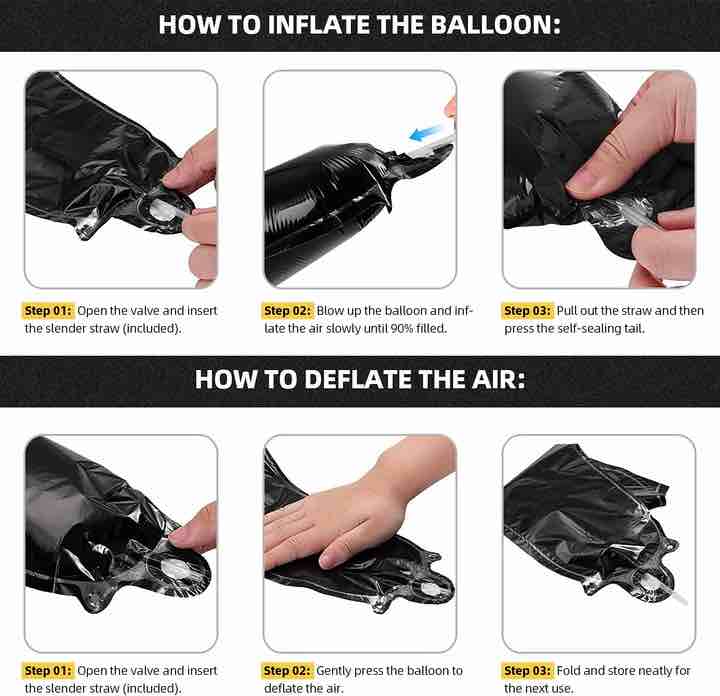 HOW TO INFLATE THE BALLOON:

Step 01: Open the valve and insert the slender straw (included).

Step 02: Blow up the balloon and inflate the air slowly until 90% filled.

Step 03: Pull out the straw and then press the self-sealing tail.

HOW TO DEFLATE THE AIR:

Step 01: Open the valve and insert the slender straw (included).

Step 02: Gently press the balloon to deflate the air.

Step 03: Fold and store neatly for the next use.