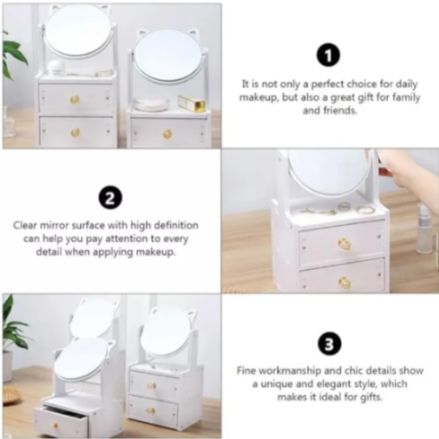 1

It is not only a perfect choice for daily makeup, but also a great gift for family and friends.

2

Clear mirror surface with high definition can help you pay attention to every detail when applying makeup.

3

Fine workmanship and chic details show a unique and elegant style, which makes it ideal for gifts.