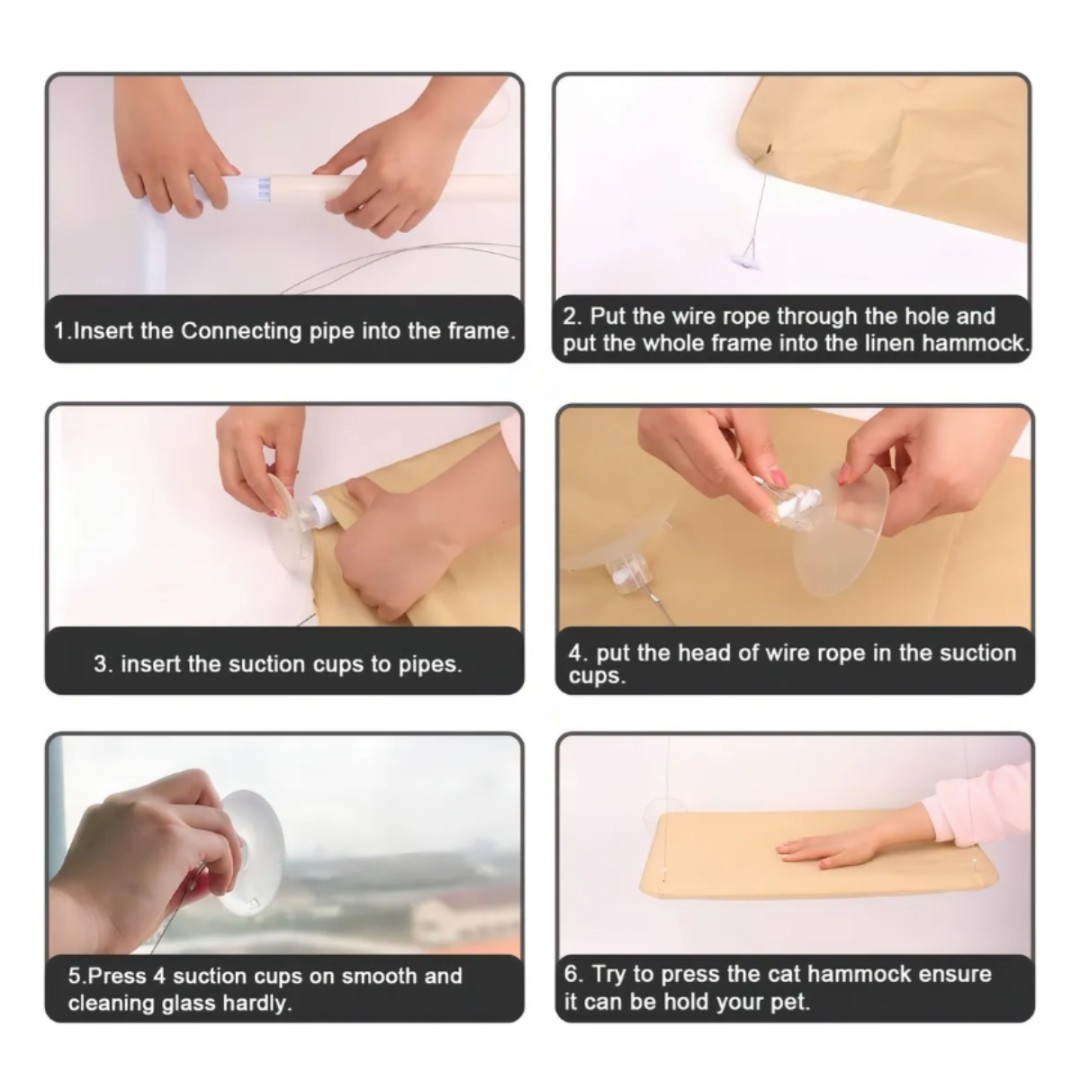 1.Insert the Connecting pipe into the frame.

2. Put the wire rope through the hole and put the whole frame into the linen hammock.

3. insert the suction cups to pipes.

4. put the head of wire rope in the suction cups.

5.Press 4 suction cups on smooth and cleaning glass hardly.

6. Try to press the cat hammock ensure it can be hold your pet.