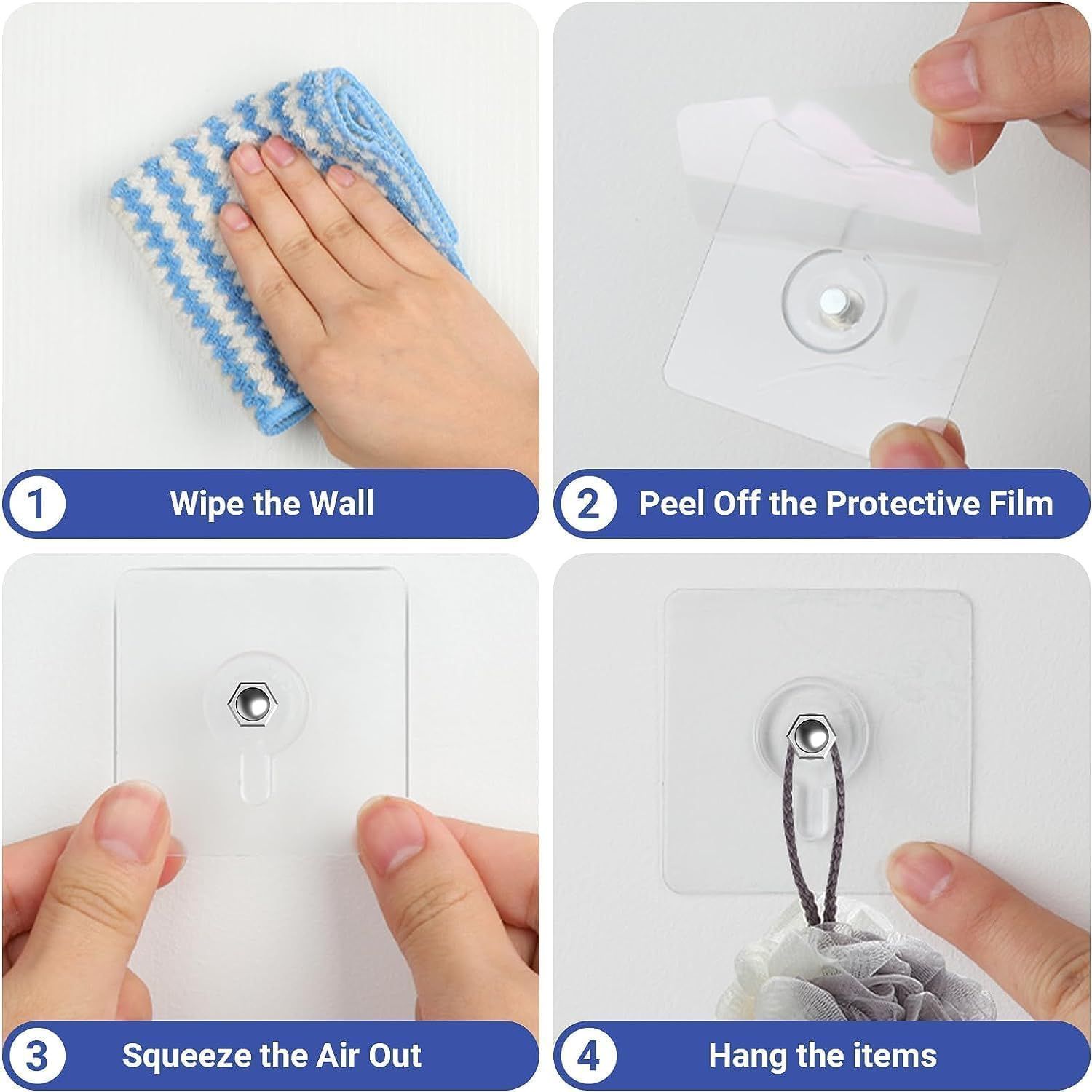 1 Wipe the Wall

2 Peel Off the Protective Film

3 Squeeze the Air Out

4 Hang the items