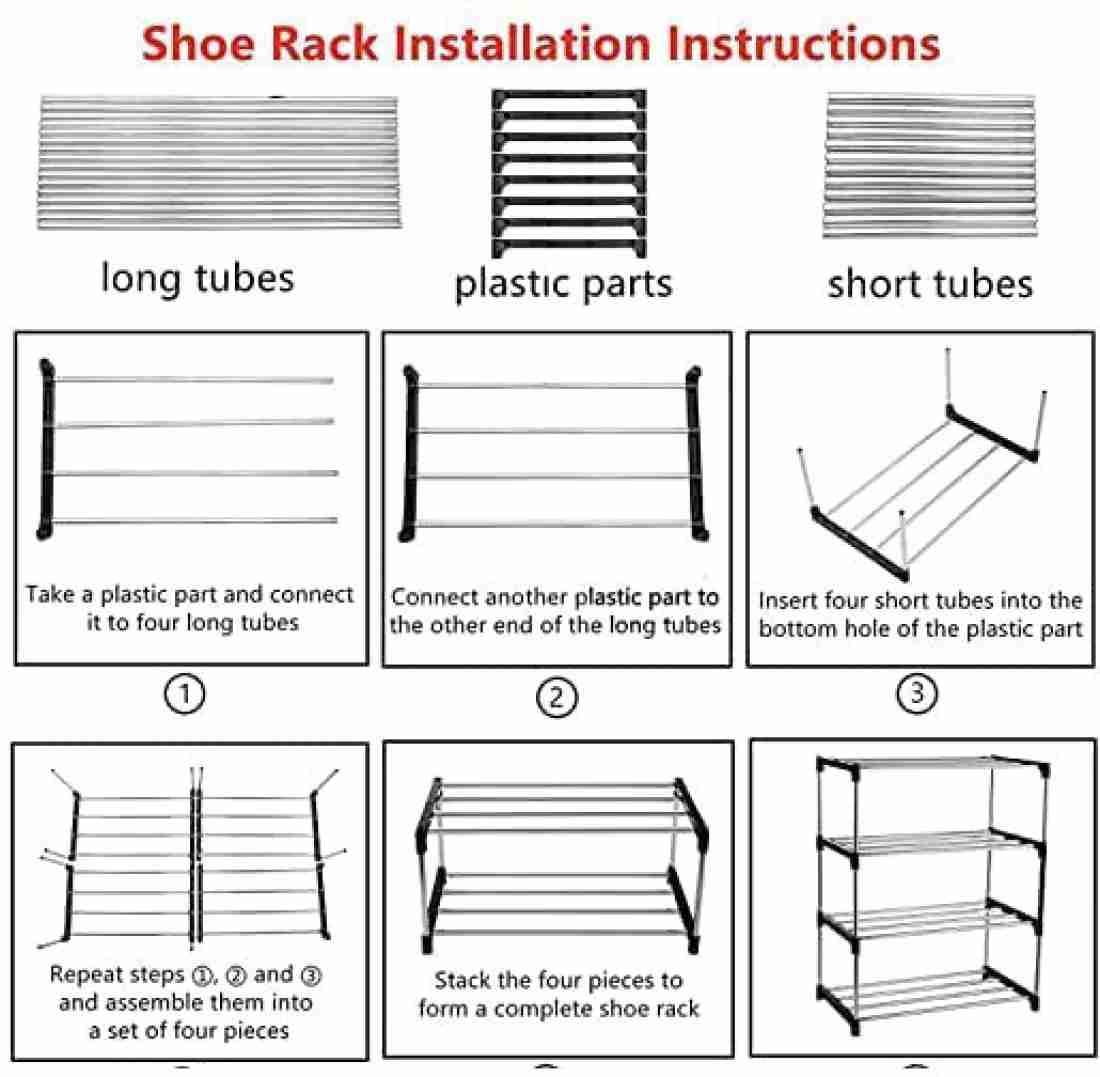 Shoe Rack Installation Instructions

long tubes

plastic parts

short tubes

Take a plastic part and connect it to four long tubes

①

Connect another plastic part to the other end of the long tubes

②

Insert four short tubes into the bottom hole of the plastic part

③

Repeat steps ①, ② and ③ and assemble them into a set of four pieces

Stack the four pieces to form a complete shoe rack