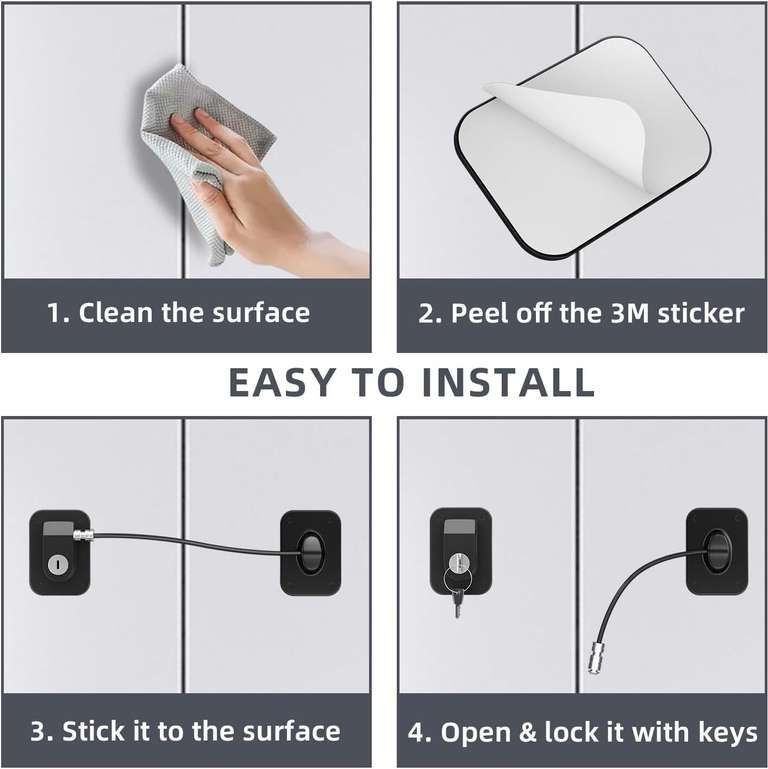 1. Clean the surface

2. Peel off the 3M sticker

EASY TO INSTALL

3. Stick it to the surface

4. Open & lock it with keys