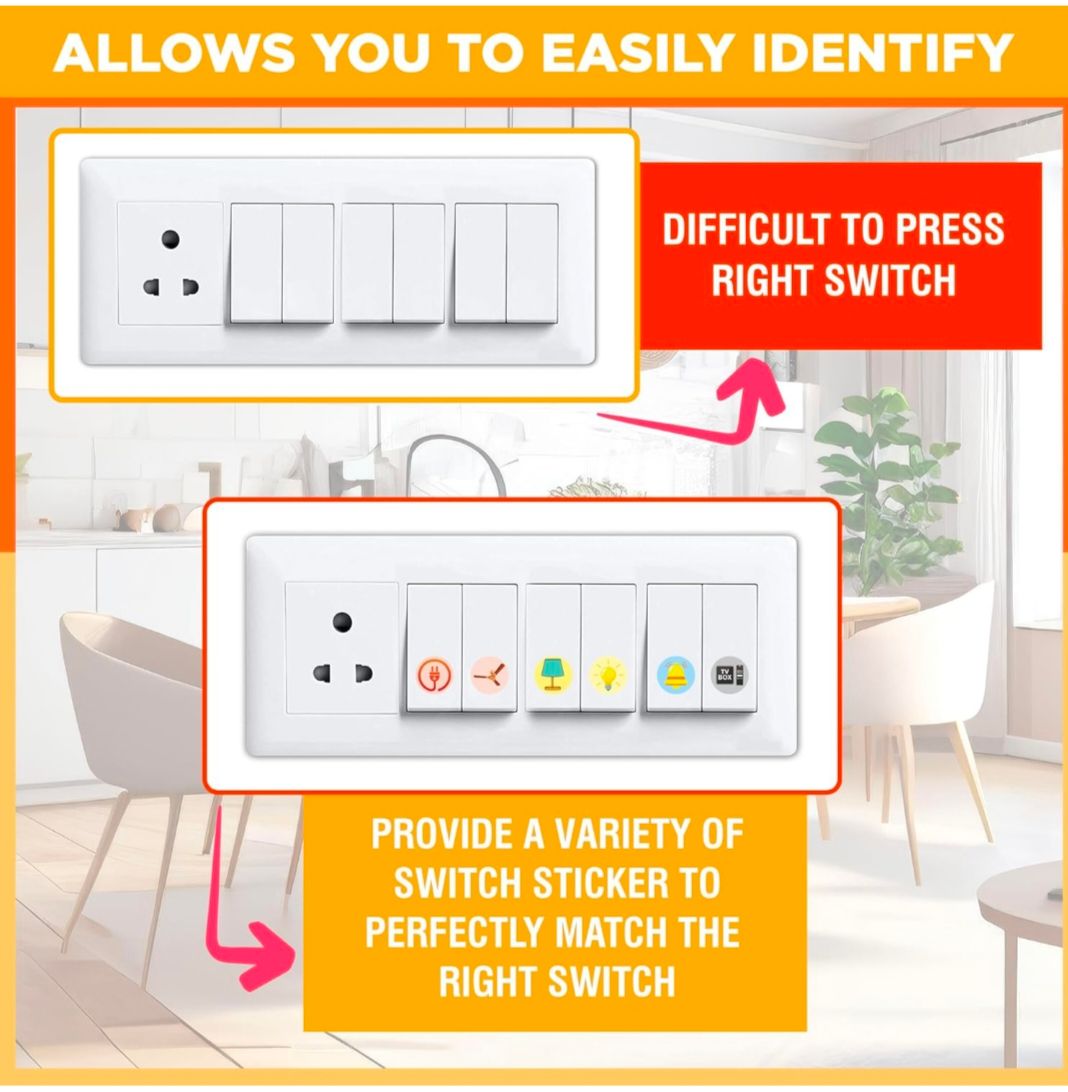 ALLOWS YOU TO EASILY IDENTIFY

DIFFICULT TO PRESS RIGHT SWITCH

TV BOX

PROVIDE A VARIETY OF SWITCH STICKER TO PERFECTLY MATCH THE RIGHT SWITCH