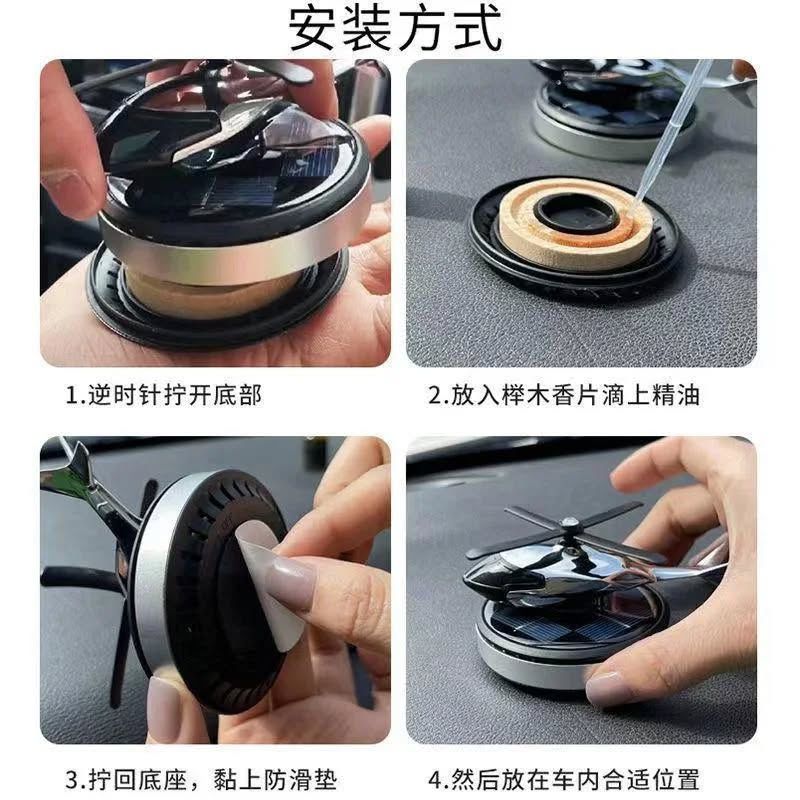 安装方式

1.逆时针拧开底部

2.放入榉木香片滴上精油

3.拧回底座，黏上防滑垫

4.然后放在车内合适位置