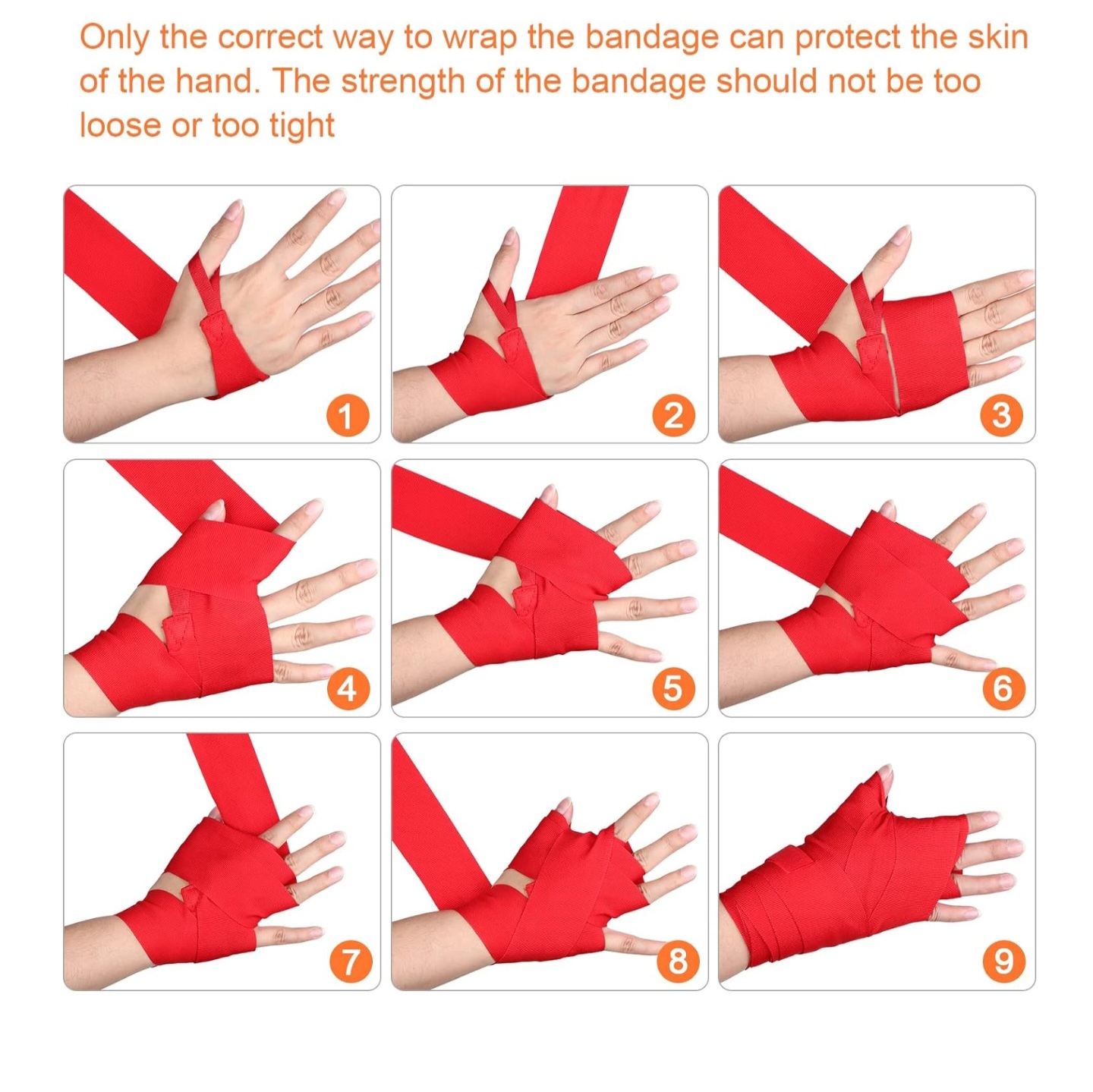 Only the correct way to wrap the bandage can protect the skin of the hand. The strength of the bandage should not be too loose or too tight

1

2

3

4

5

6

7

8

9