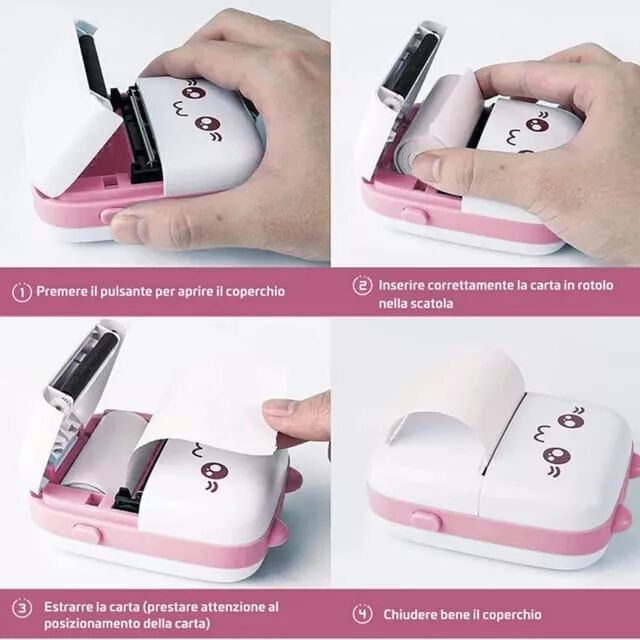 ① Premere il pulsante per aprire il coperchio

② Inserire correttamente la carta in rotolo nella scatola

③ Estrarre la carta (prestare attenzione al posizionamento della carta)

④ Chiudere bene il coperchio