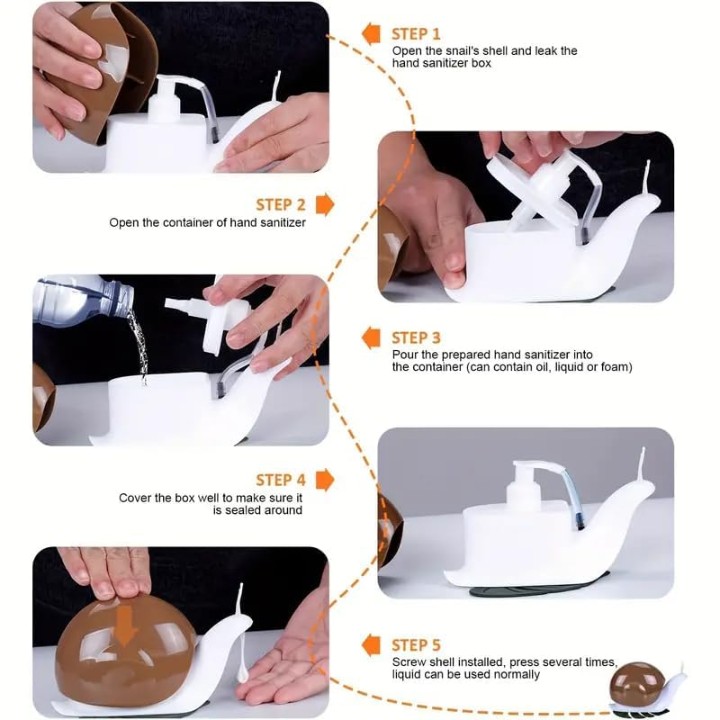 STEP 1
Open the snail's shell and leak the hand sanitizer box

STEP 2
Open the container of hand sanitizer

STEP 3
Pour the prepared hand sanitizer into the container (can contain oil, liquid or foam)

STEP 4
Cover the box well to make sure it is sealed around

STEP 5
Screw shell installed, press several times, liquid can be used normally