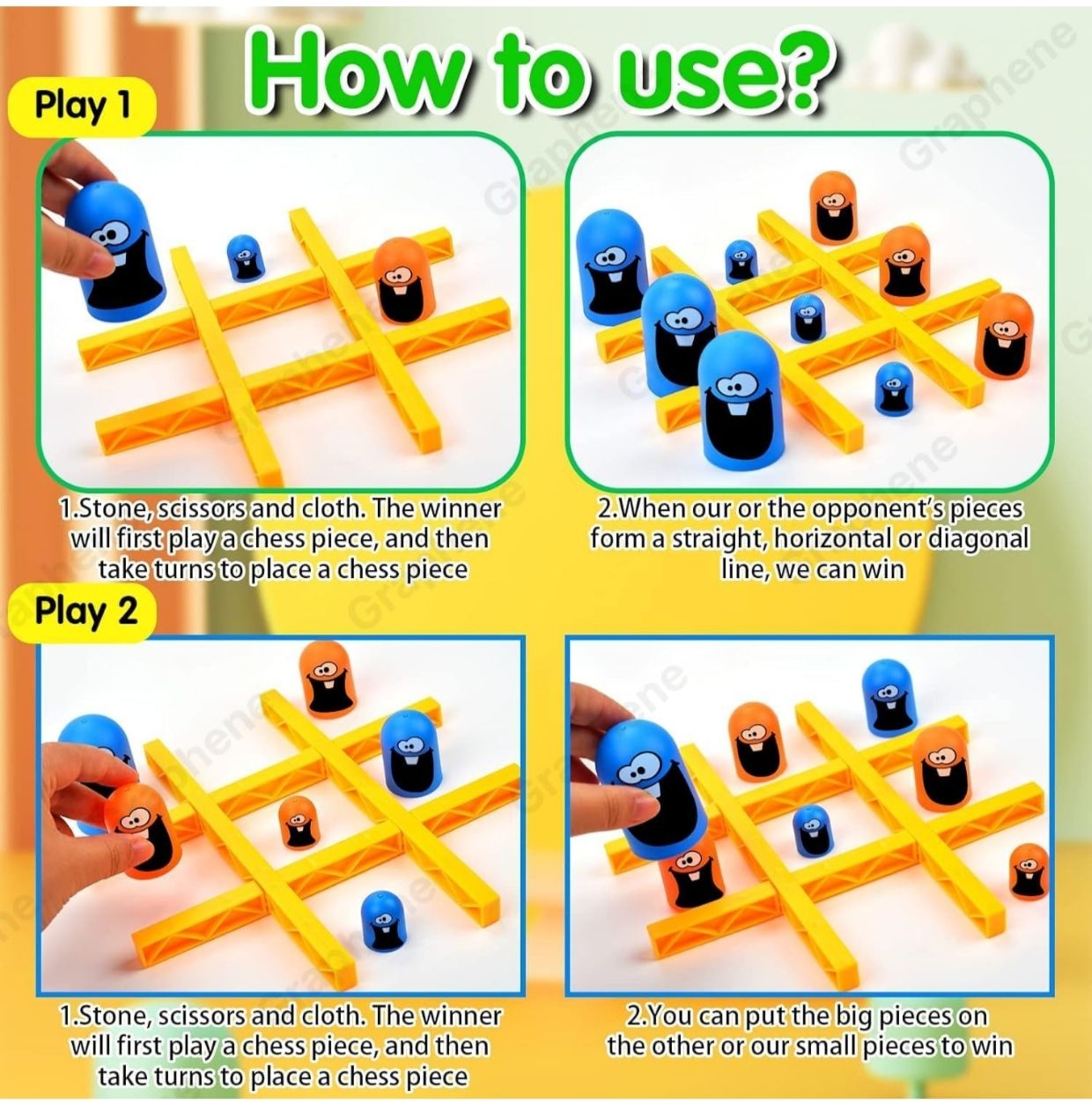 How to use?

Play 1

1.Stone, scissors and cloth. The winner will first play a chess piece, and then take turns to place a chess piece

2.When our or the opponent's pieces form a straight, horizontal or diagonal line, we can win

Play 2

1.Stone, scissors and cloth. The winner will first play a chess piece, and then take turns to place a chess piece

2.You can put the big pieces on the other or our small pieces to win

Graphene