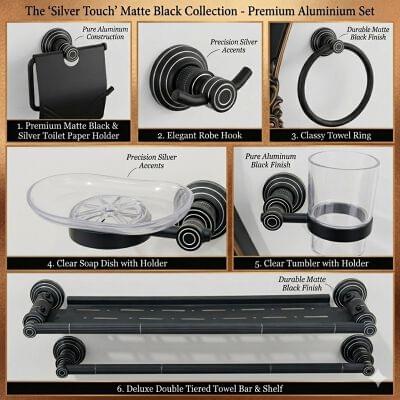 The 'Silver Touch' Matte Black Collection - Premium Aluminium Set

Pure Aluminum Construction

1. Premium Matte Black & Silver Toilet Paper Holder

Precision Silver Accents

2. Elegant Robe Hook

Durable Matte Black Finish

3. Classy Towel Ring

Precision Silver Accents

4. Clear Soap Dish with Holder

Pure Aluminum Black Finish

5. Clear Tumbler with Holder

Durable Matte Black Finish

6. Deluxe Double Tiered Towel Bar & Shelf