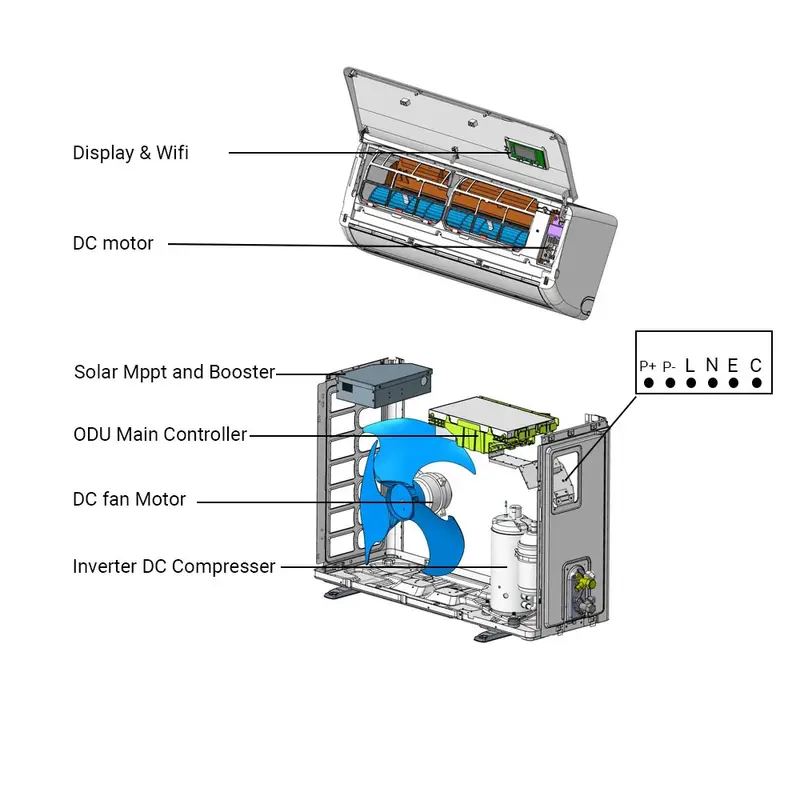 Display & Wifi

DC motor

Solar Mppt and Booster

ODU Main Controller

DC fan Motor

Inverter DC Compresser

P+ P- L N E C