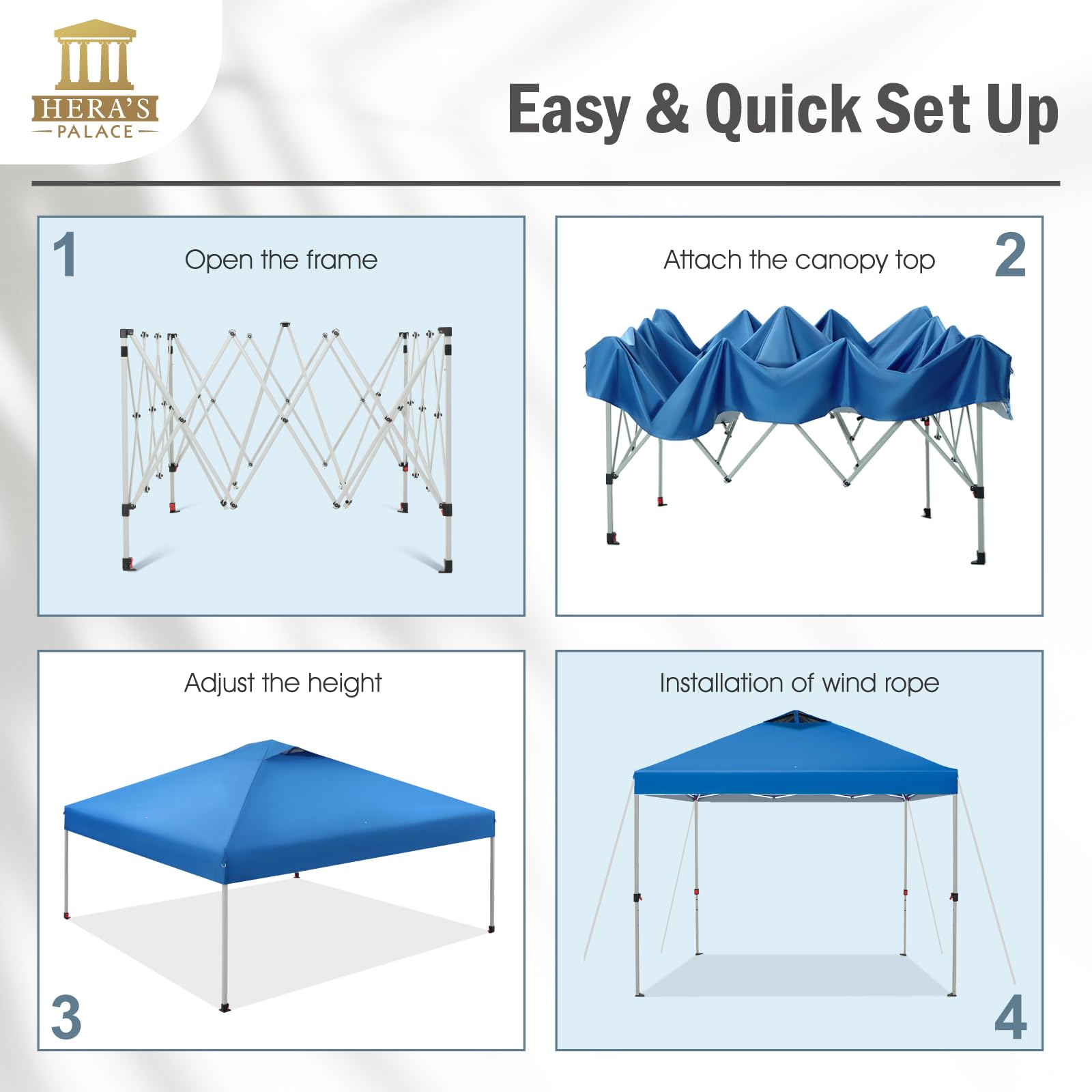 HERA'S
PALACE

Easy & Quick Set Up

1
Open the frame

Attach the canopy top
2

Adjust the height
3

Installation of wind rope
4