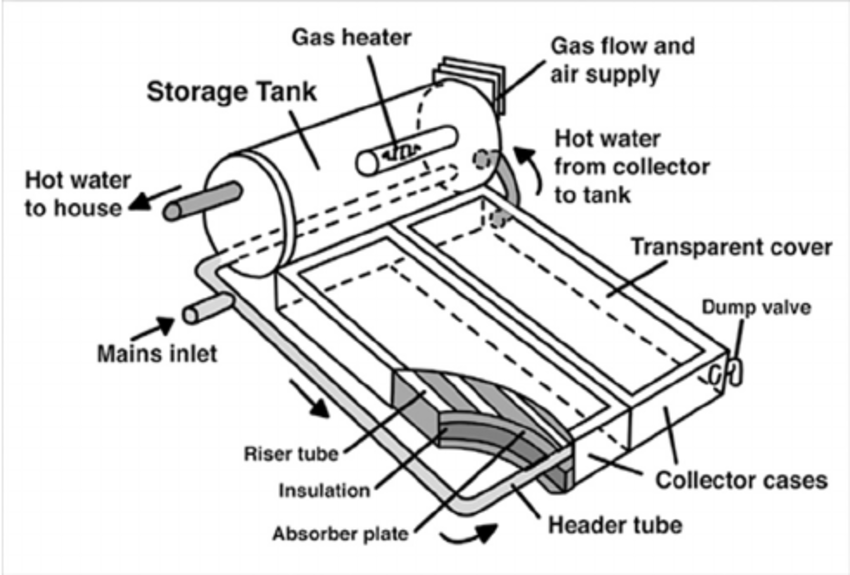 Gas heater

Gas flow and air supply

Storage Tank

Hot water from collector to tank

Hot water to house

Transparent cover

Dump valve

Mains inlet

Riser tube

Insulation

Absorber plate

Collector cases

Header tube