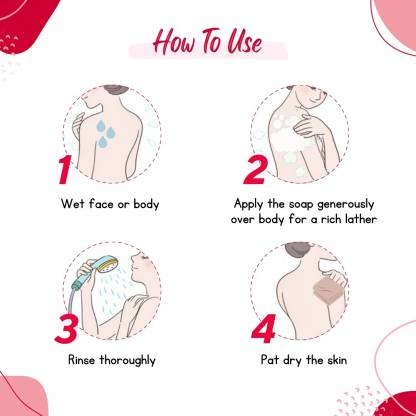 How To Use

1
Wet face or body

2
Apply the soap generously over body for a rich lather

3
Rinse thoroughly

4
Pat dry the skin