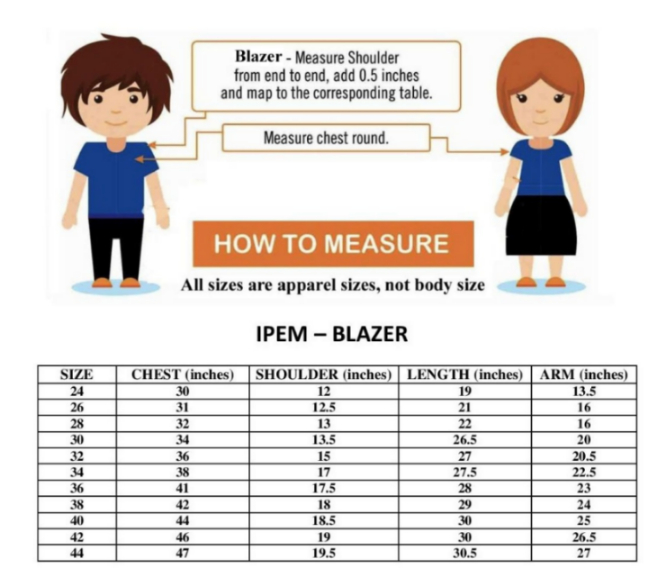 Blazer - Measure Shoulder from end to end, add 0.5 inches and map to the corresponding table.

Measure chest round.

HOW TO MEASURE

All sizes are apparel sizes, not body size

IPEM – BLAZER

| SIZE | CHEST (inches) | SHOULDER (inches) | LENGTH (inches) | ARM (inches) |
|---|---|---|---|---|
| 24 | 30 | 12 | 19 | 13.5 |
| 26 | 31 | 12.5 | 21 | 16 |
| 28 | 32 | 13 | 22 | 16 |
| 30 | 34 | 13.5 | 26.5 | 20 |
| 32 | 36 | 15 | 27 | 20.5 |
| 34 | 38 | 17 | 27.5 | 22.5 |
| 36 | 41 | 17.5 | 28 | 23 |
| 38 | 42 | 18 | 29 | 24 |
| 40 | 44 | 18.5 | 30 | 25 |
| 42 | 46 | 19 | 30 | 26.5 |
| 44 | 47 | 19.5 | 30.5 | 27 |