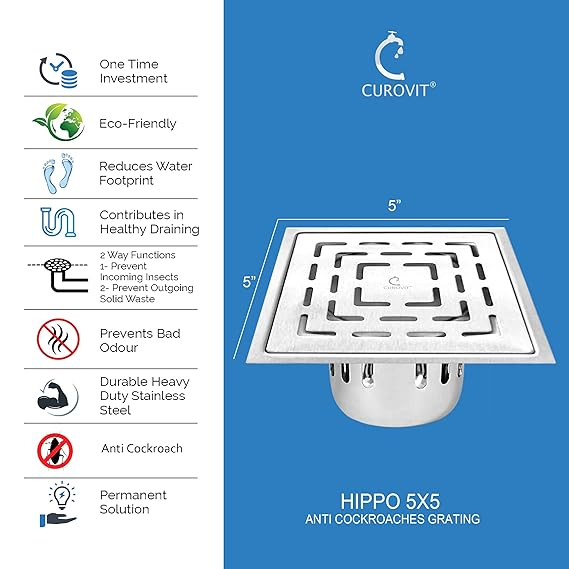 One Time Investment

Eco-Friendly

Reduces Water Footprint

Contributes in Healthy Draining

2 Way Functions
1- Prevent Incoming Insects
2- Prevent Outgoing Solid Waste

Prevents Bad Odour

Durable Heavy Duty Stainless Steel

Anti Cockroach

Permanent Solution

CUROVIT®

5"

5"

CUROVIT

HIPPO 5X5
ANTI COCKROACHES GRATING