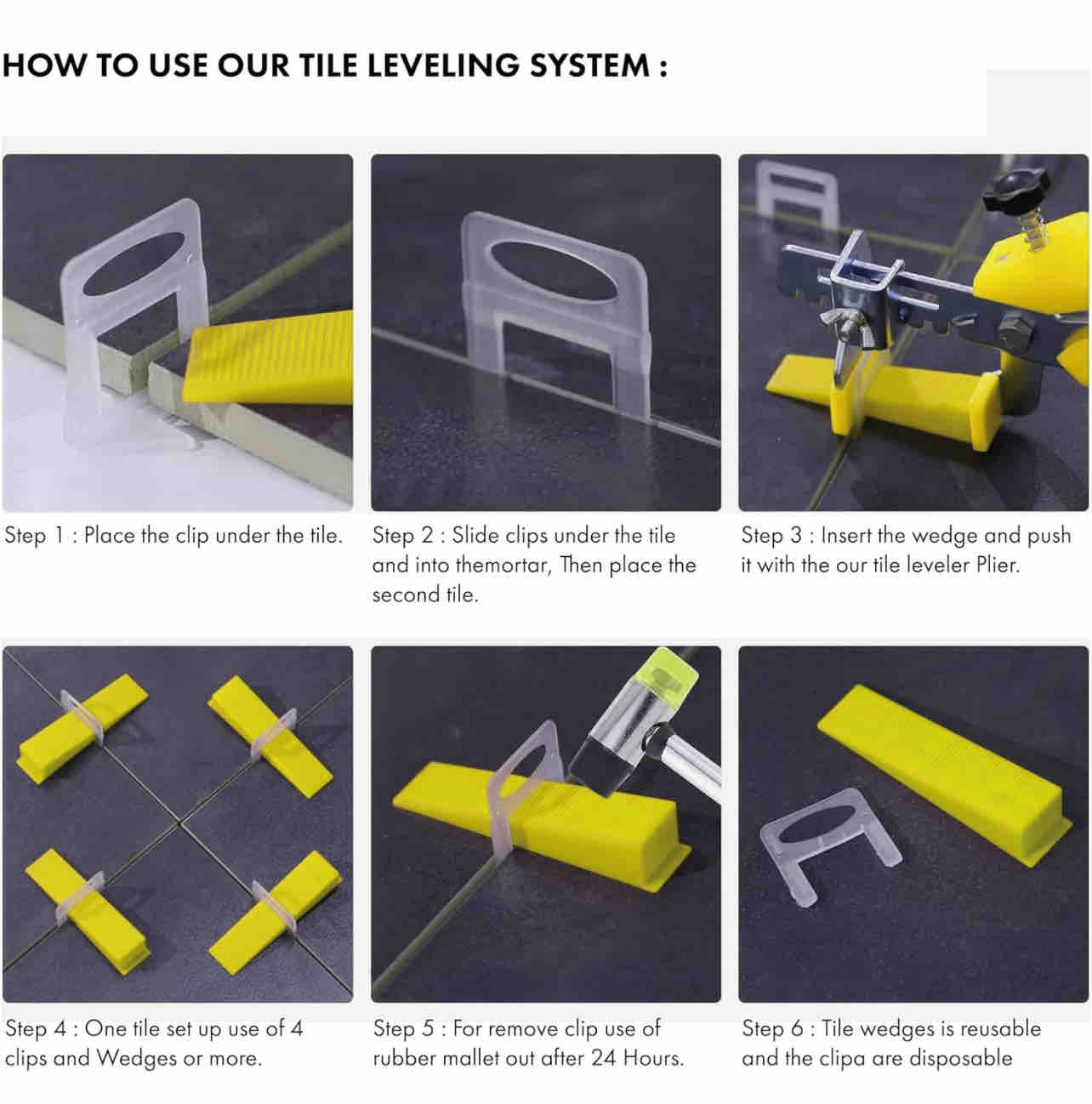 HOW TO USE OUR TILE LEVELING SYSTEM :

Step 1 : Place the clip under the tile.

Step 2 : Slide clips under the tile and into themortar, Then place the second tile.

Step 3 : Insert the wedge and push it with the our tile leveler Plier.

Step 4 : One tile set up use of 4 clips and Wedges or more.

Step 5 : For remove clip use of rubber mallet out after 24 Hours.

Step 6 : Tile wedges is reusable and the clipa are disposable