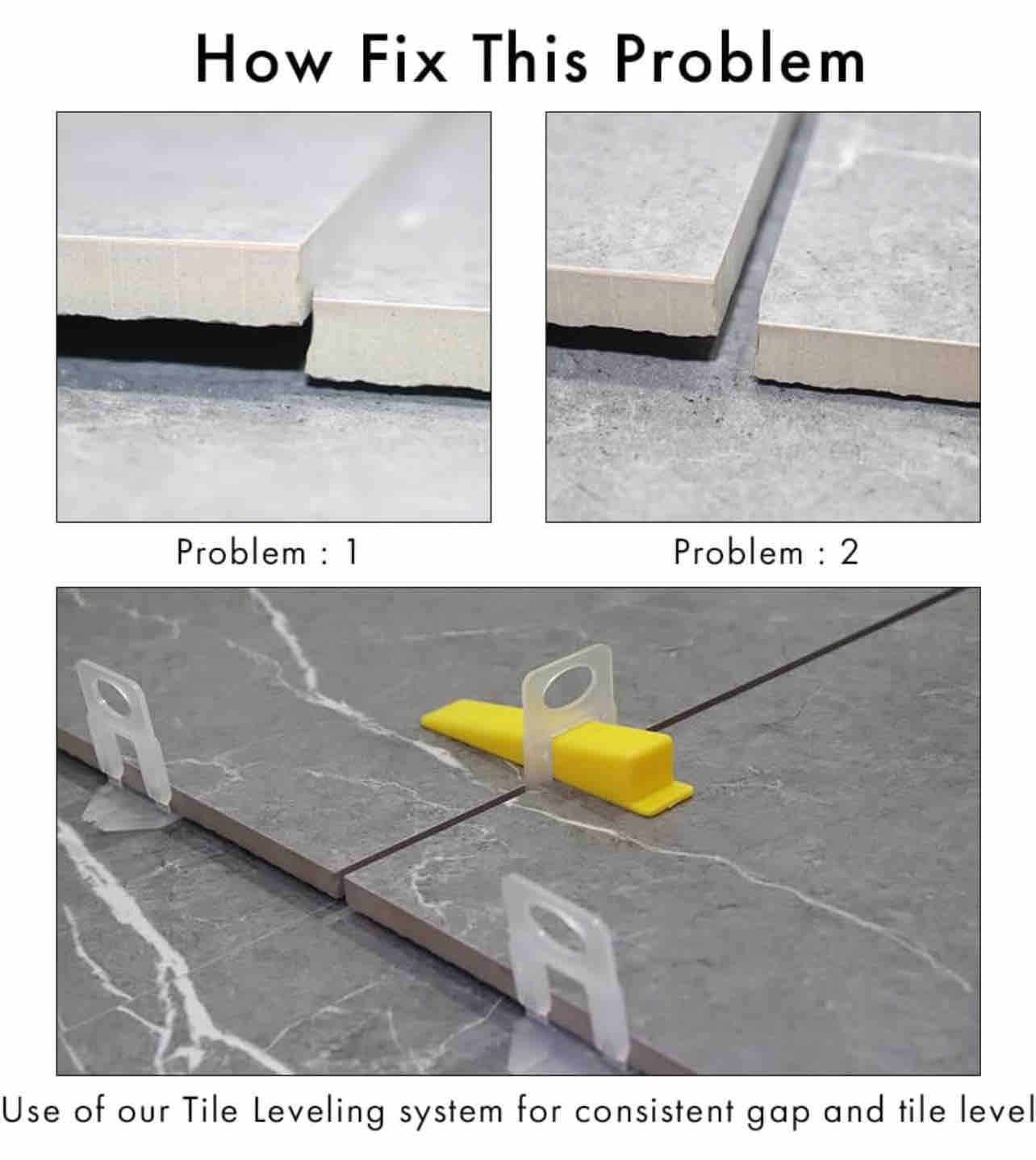 How Fix This Problem

Problem : 1

Problem : 2

Use of our Tile Leveling system for consistent gap and tile level