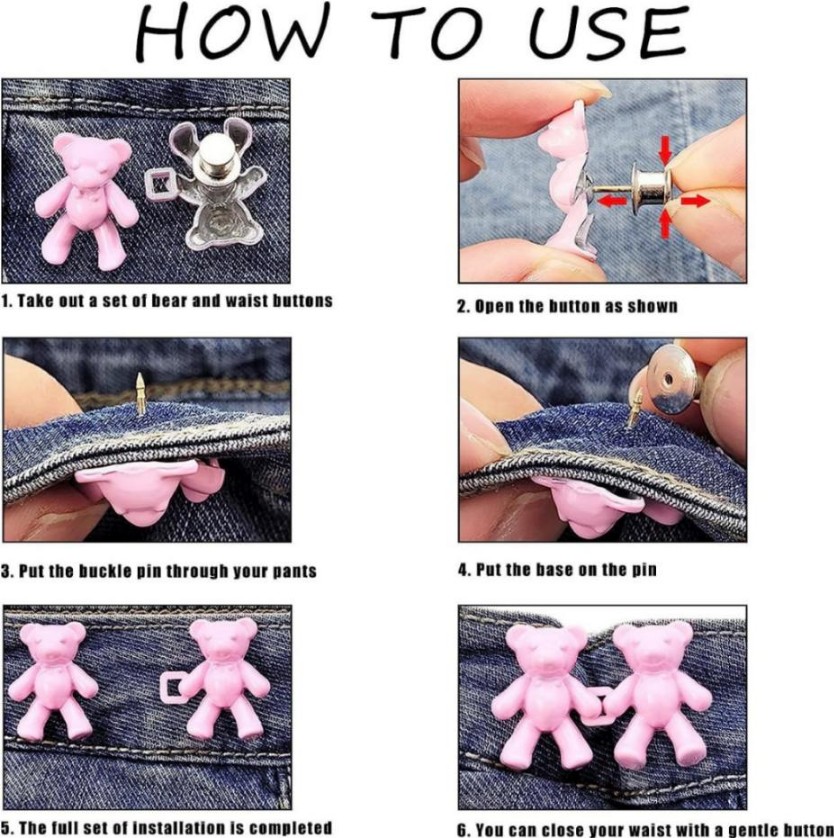 HOW TO USE

1. Take out a set of bear and waist buttons

2. Open the button as shown

3. Put the buckle pin through your pants

4. Put the base on the pin

5. The full set of installation is completed

6. You can close your waist with a gentle button