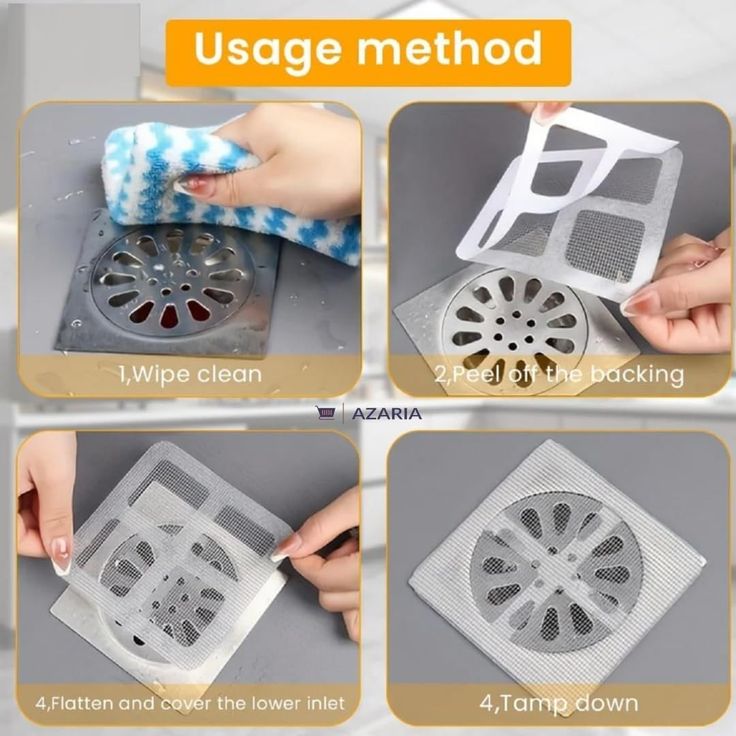 Usage method

1,Wipe clean

2,Peel off the backing

AZARIA

4,Flatten and cover the lower inlet

4,Tamp down