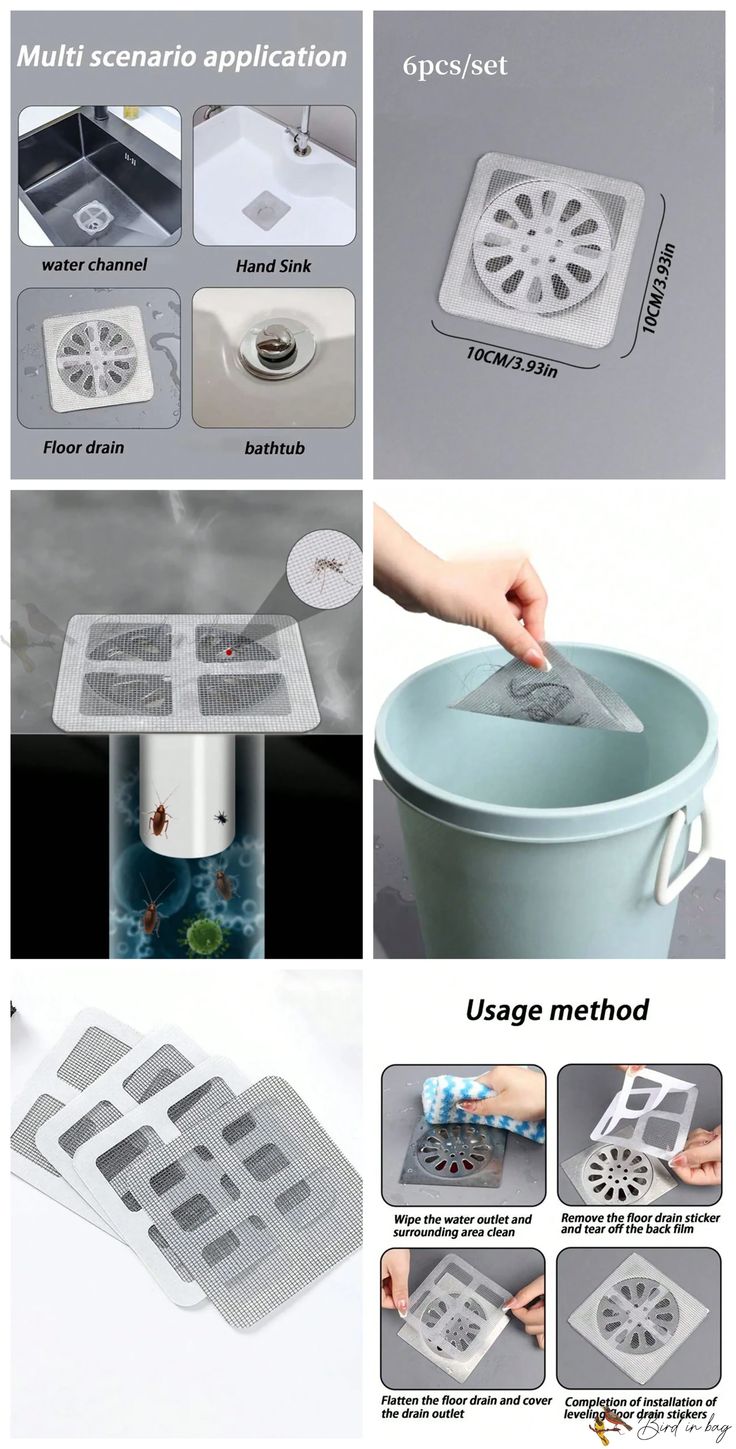 Multi scenario application

water channel

Hand Sink

Floor drain

bathtub

6pcs/set

10CM/3.93in

10CM/3.93in

Usage method

Wipe the water outlet and surrounding area clean

Remove the floor drain sticker and tear off the back film

Flatten the floor drain and cover the drain outlet

Completion of installation of leveling floor drain stickers

Bird in bag