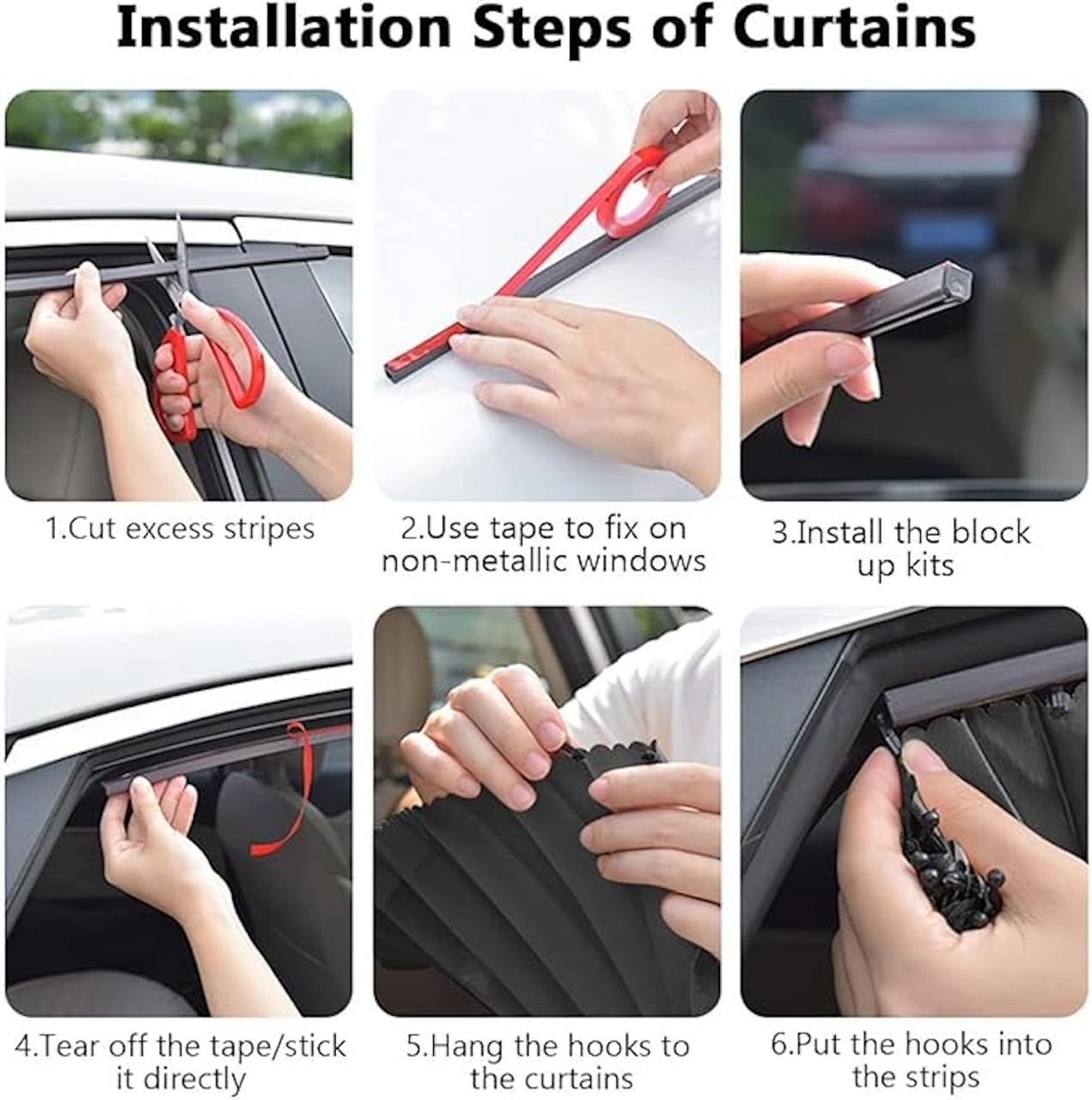 Installation Steps of Curtains

1.Cut excess stripes

2.Use tape to fix on non-metallic windows

3.Install the block up kits

4.Tear off the tape/stick it directly

5.Hang the hooks to the curtains

6.Put the hooks into the strips