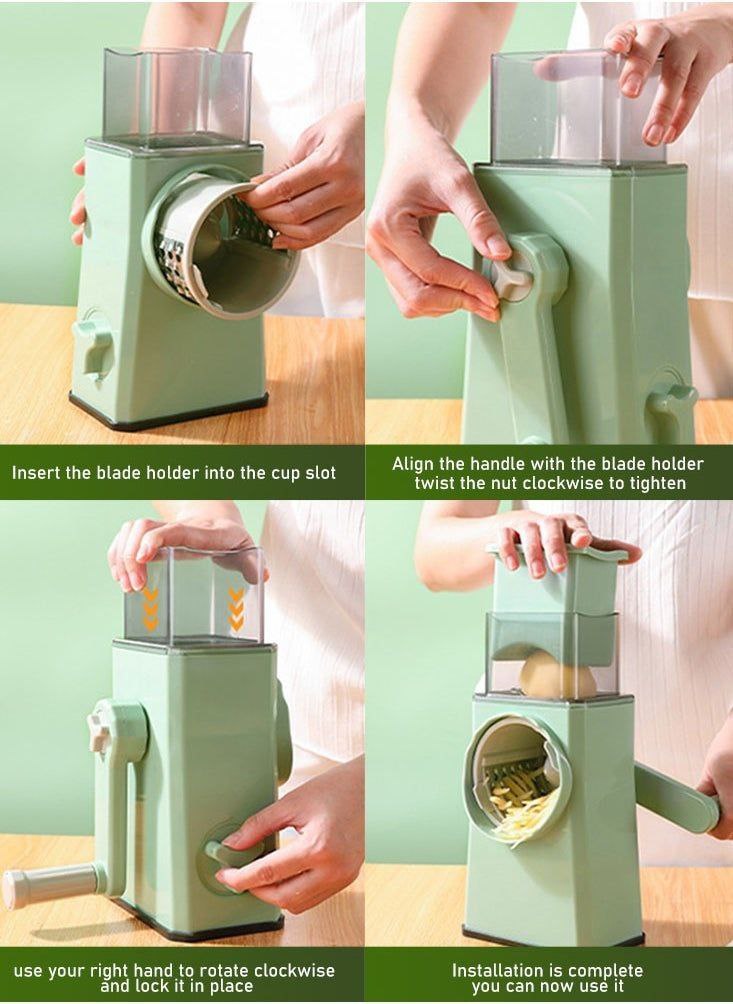 Insert the blade holder into the cup slot

Align the handle with the blade holder twist the nut clockwise to tighten

use your right hand to rotate clockwise and lock it in place

Installation is complete you can now use it