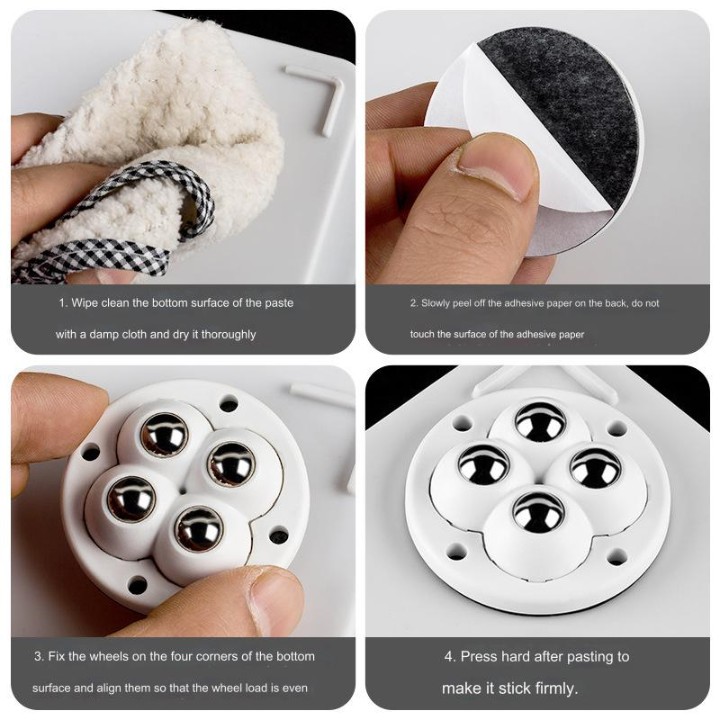 1. Wipe clean the bottom surface of the paste with a damp cloth and dry it thoroughly

2. Slowly peel off the adhesive paper on the back, do not touch the surface of the adhesive paper

3. Fix the wheels on the four corners of the bottom surface and align them so that the wheel load is even

4. Press hard after pasting to make it stick firmly.