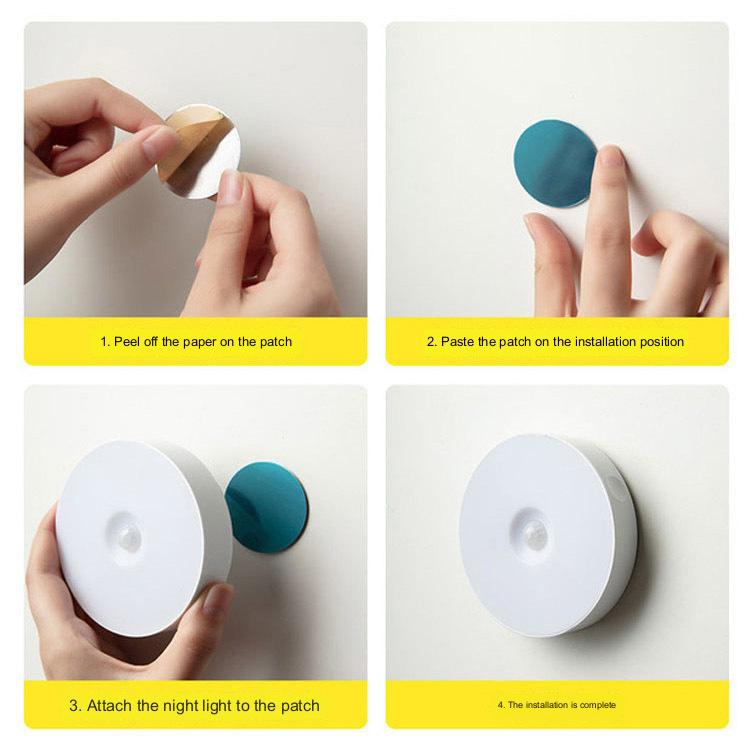 1. Peel off the paper on the patch

2. Paste the patch on the installation position

3. Attach the night light to the patch

4. The installation is complete