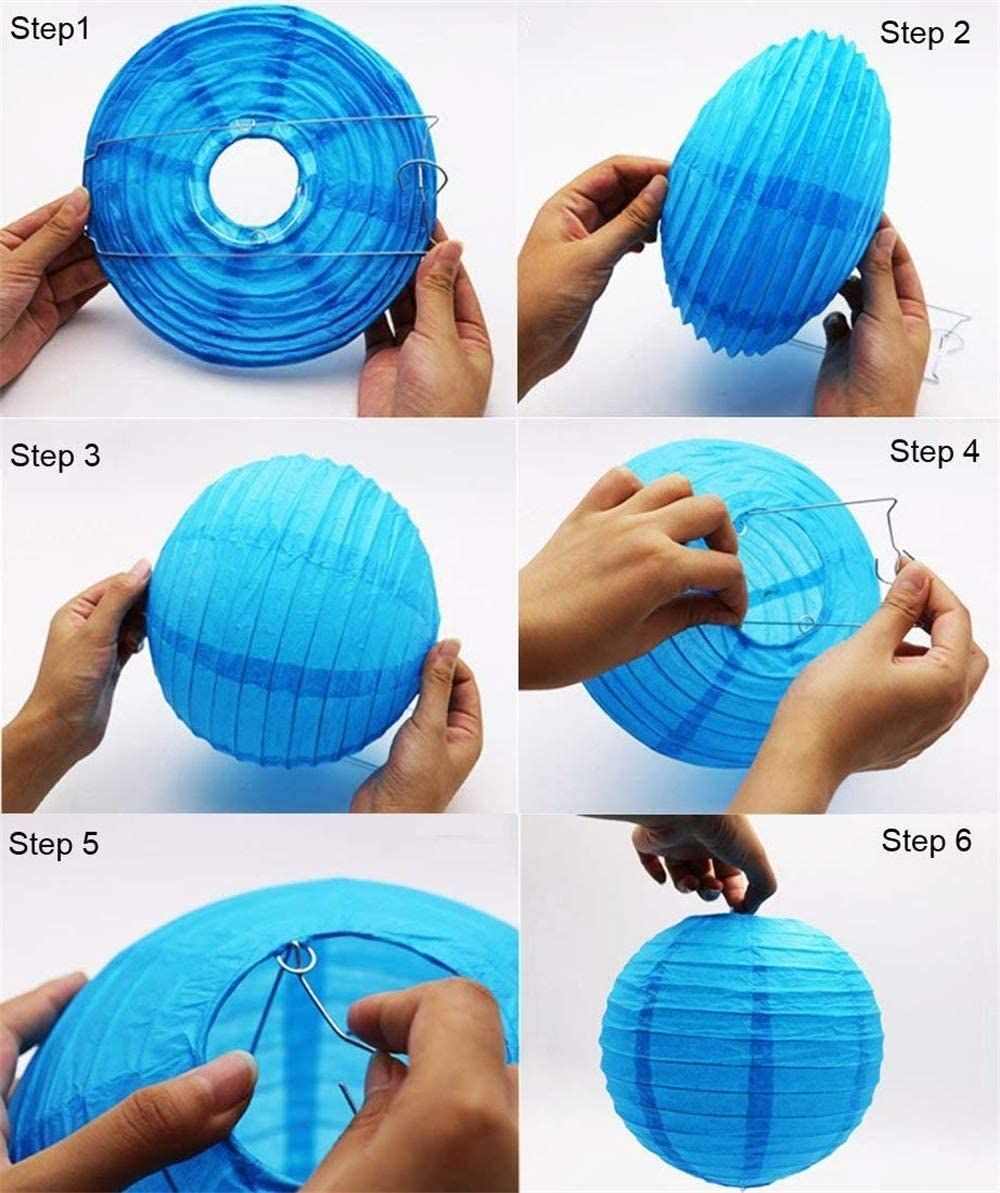 Step1

Step 2

Step 3

Step 4

Step 5

Step 6